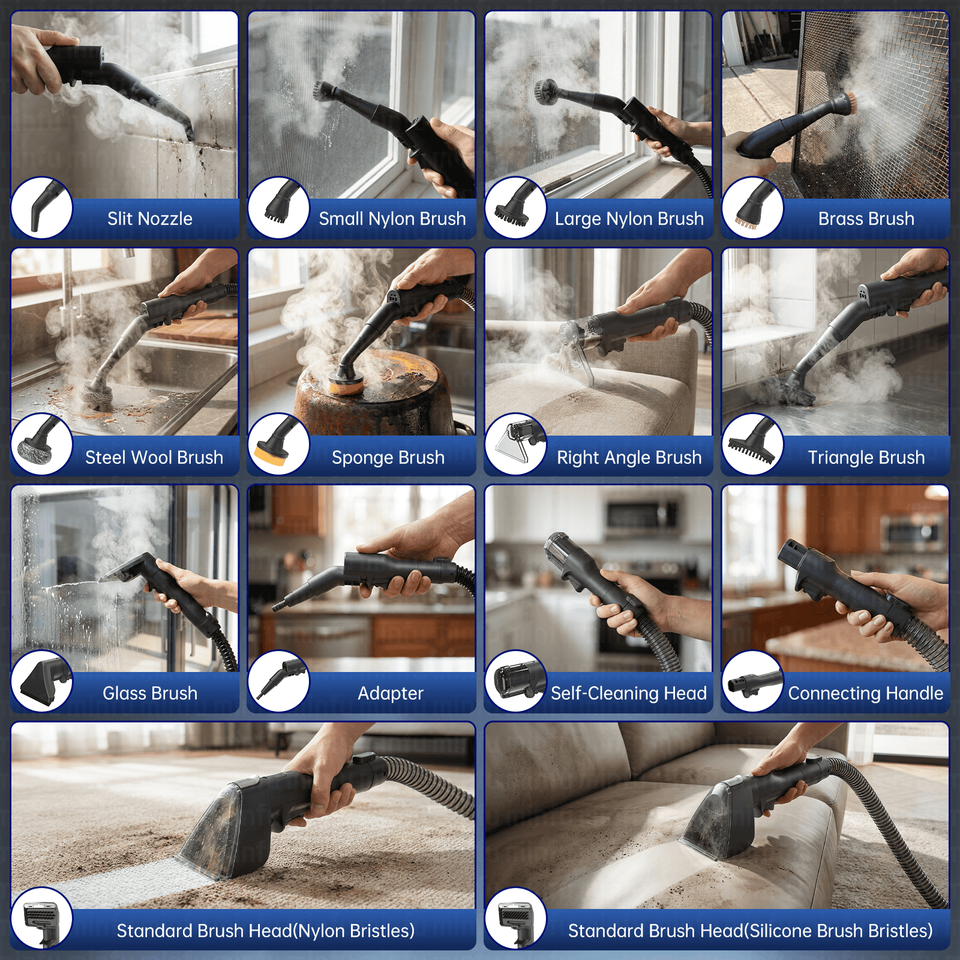 Slit Nozzle

Small Nylon Brush

Large Nylon Brush

Brass Brush

Steel Wool Brush

Sponge Brush

Right Angle Brush

Triangle Brush

Glass Brush

Adapter

Self-Cleaning Head

Connecting Handle

Standard Brush Head(Nylon Bristles)

Standard Brush Head(Silicone Brush Bristles)