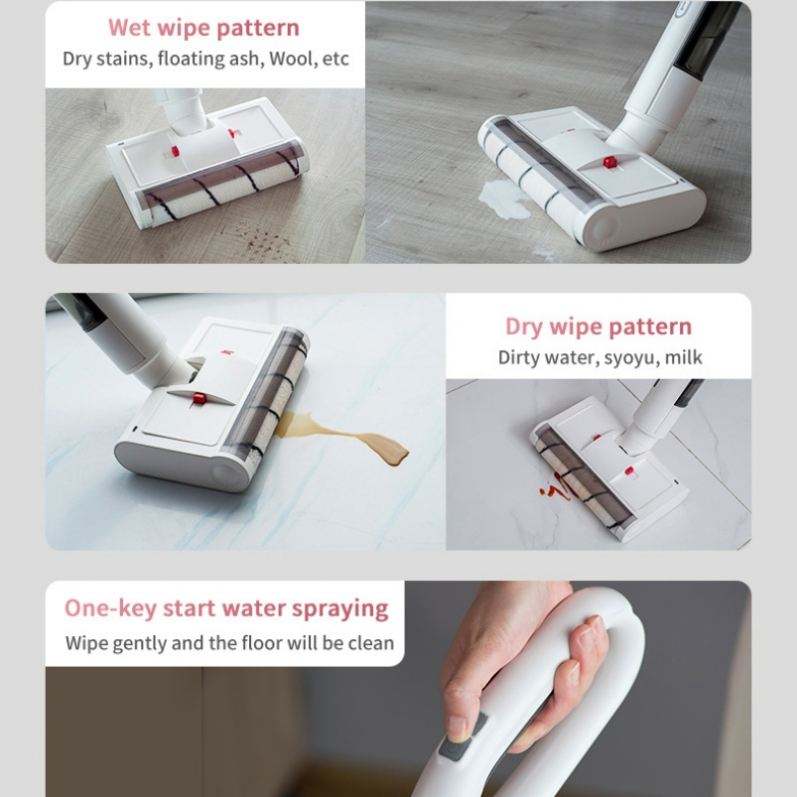 Wet wipe pattern
Dry stains, floating ash, Wool, etc

Dry wipe pattern
Dirty water, syoyu, milk

One-key start water spraying
Wipe gently and the floor will be clean