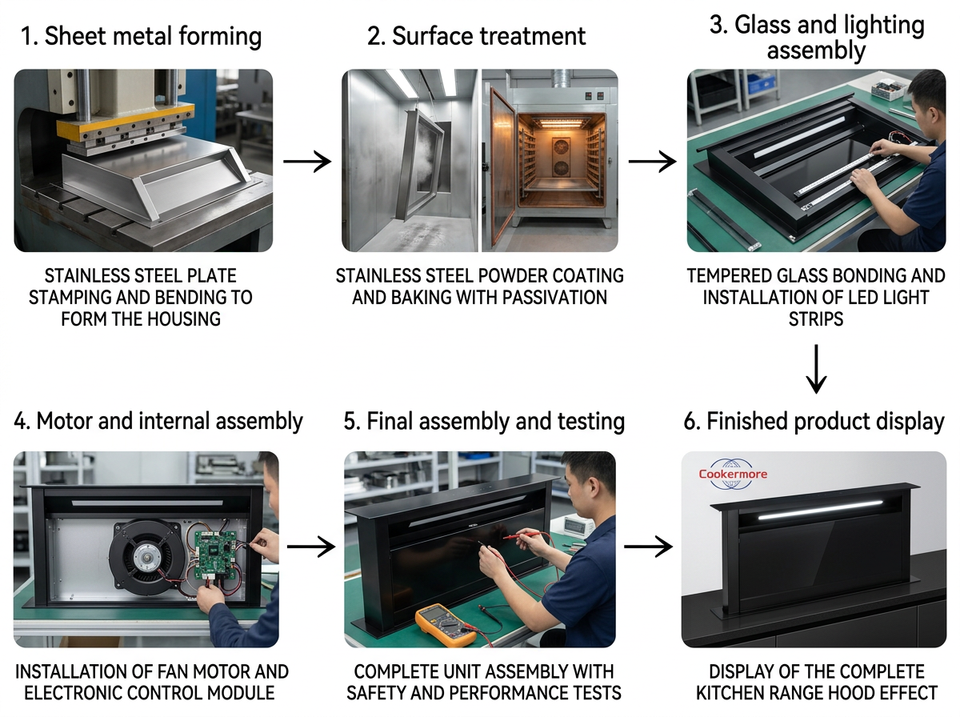 1. Sheet metal forming

STAINLESS STEEL PLATE STAMPING AND BENDING TO FORM THE HOUSING

2. Surface treatment

STAINLESS STEEL POWDER COATING AND BAKING WITH PASSIVATION

3. Glass and lighting assembly

TEMPERED GLASS BONDING AND INSTALLATION OF LED LIGHT STRIPS

4. Motor and internal assembly

INSTALLATION OF FAN MOTOR AND ELECTRONIC CONTROL MODULE

5. Final assembly and testing

COMPLETE UNIT ASSEMBLY WITH SAFETY AND PERFORMANCE TESTS

6. Finished product display

Cookermore

DISPLAY OF THE COMPLETE KITCHEN RANGE HOOD EFFECT