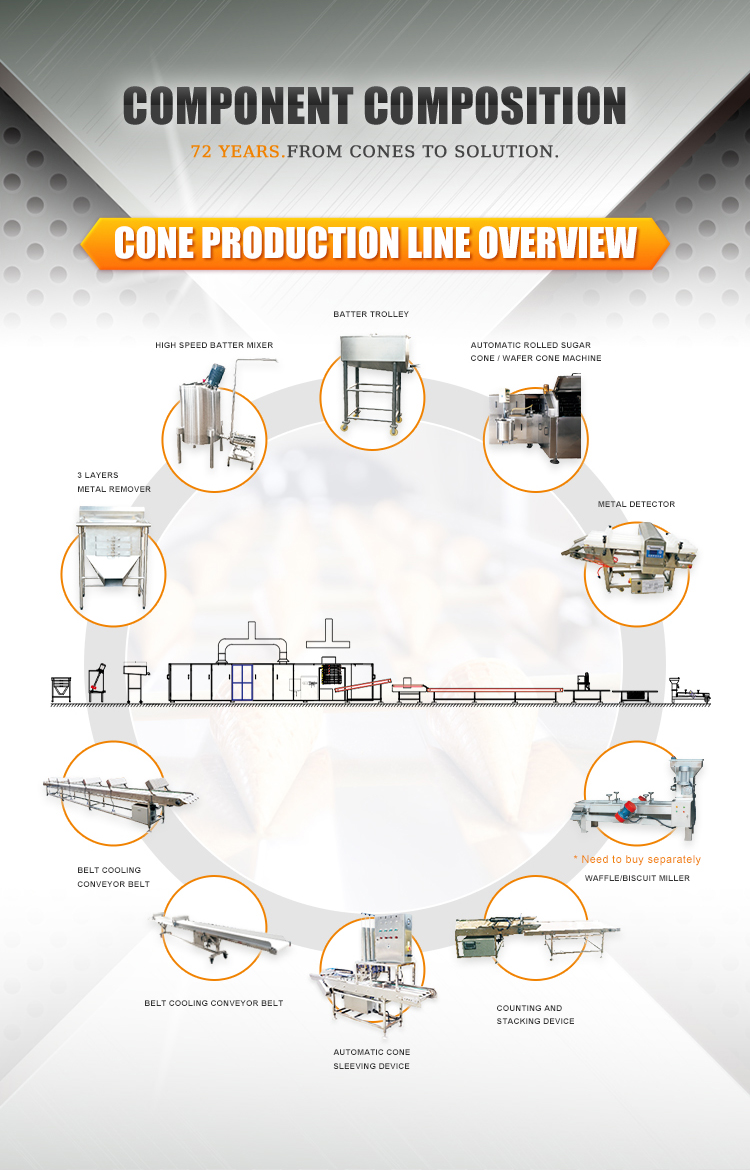 COMPONENT COMPOSITION

72 YEARS.FROM CONES TO SOLUTION.

CONE PRODUCTION LINE OVERVIEW

BATTER TROLLEY

HIGH SPEED BATTER MIXER

AUTOMATIC ROLLED SUGAR CONE / WAFER CONE MACHINE

3 LAYERS METAL REMOVER

METAL DETECTOR

BELT COOLING CONVEYOR BELT

* Need to buy separately

WAFFLE/BISCUIT MILLER

BELT COOLING CONVEYOR BELT

COUNTING AND STACKING DEVICE

AUTOMATIC CONE SLEEVING DEVICE