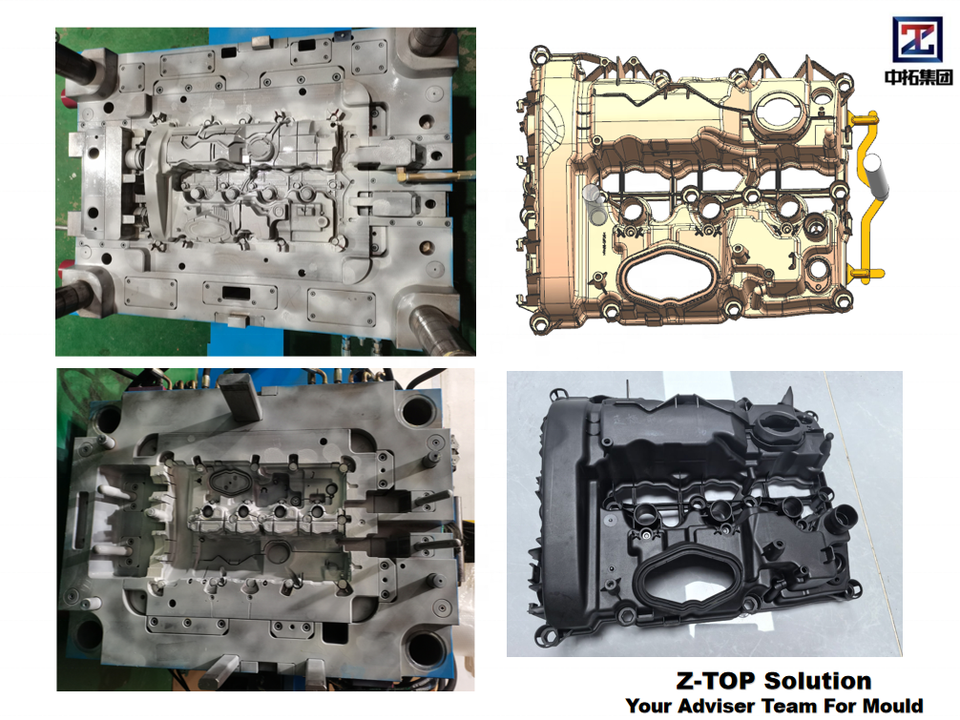 中拓集团

Z-TOP Solution
Your Adviser Team For Mould