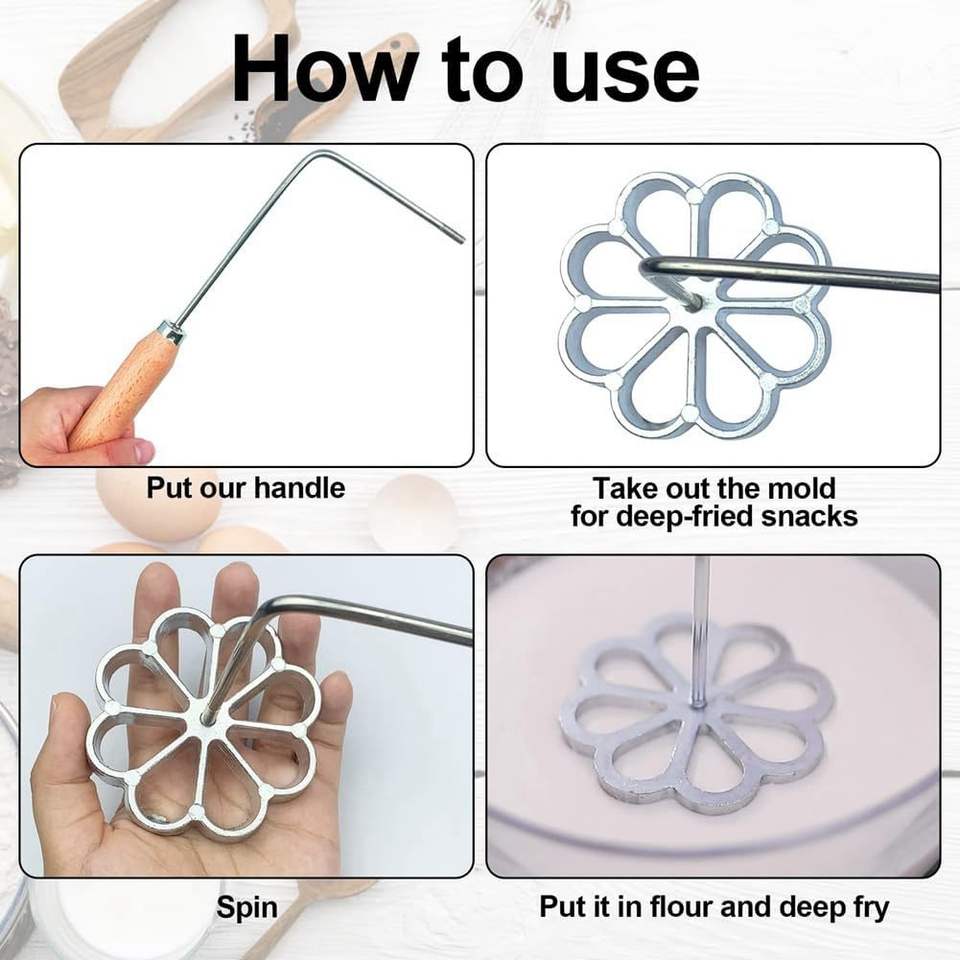 How to use

Put our handle

Take out the mold for deep-fried snacks

Spin

Put it in flour and deep fry