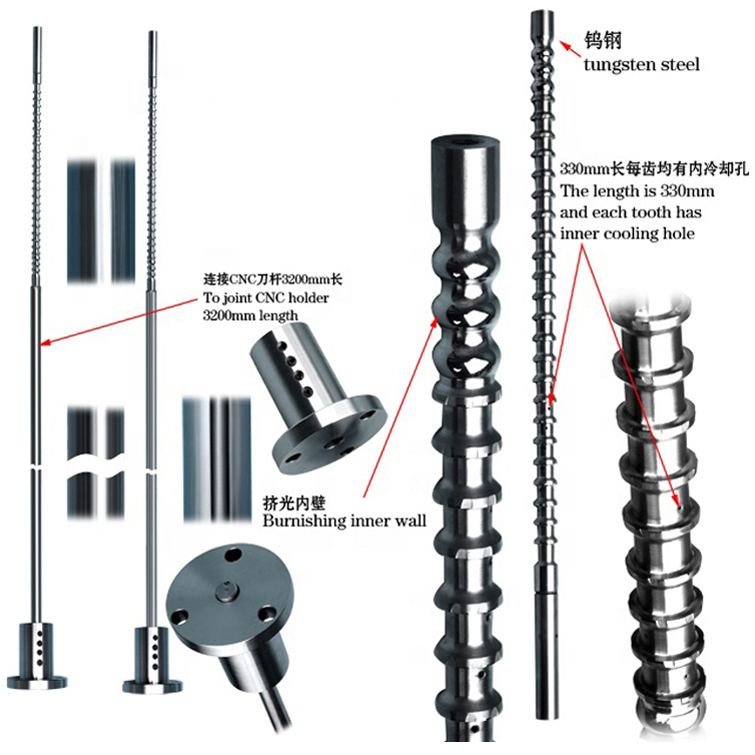 钨钢
tungsten steel

330mm长每齿均有内冷却孔
The length is 330mm and each tooth has inner cooling hole

连接CNC刀杆3200mm长
To joint CNC holder 3200mm length

挤光内壁
Burnishing inner wall