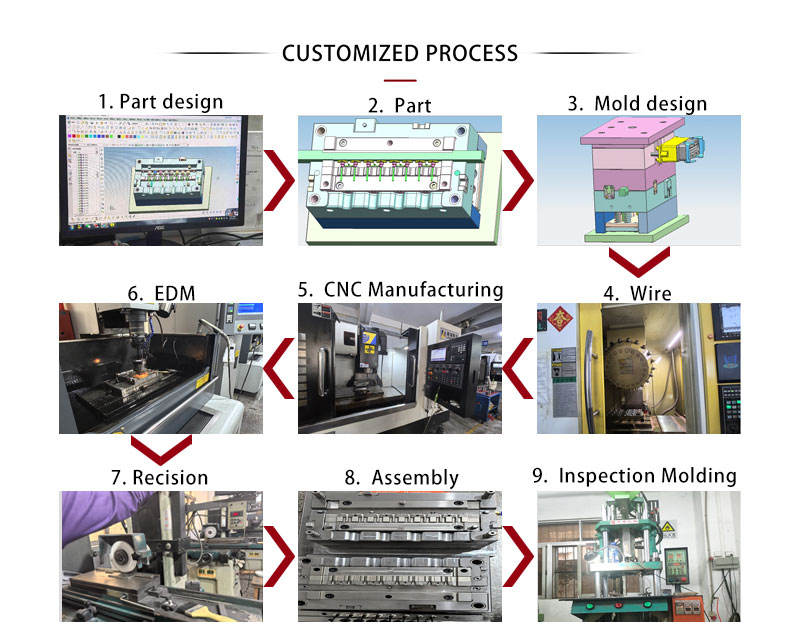 CUSTOMIZED PROCESS

1. Part design

2. Part

3. Mold design

6. EDM

5. CNC Manufacturing

4. Wire

7. Recision

8. Assembly

9. Inspection Molding