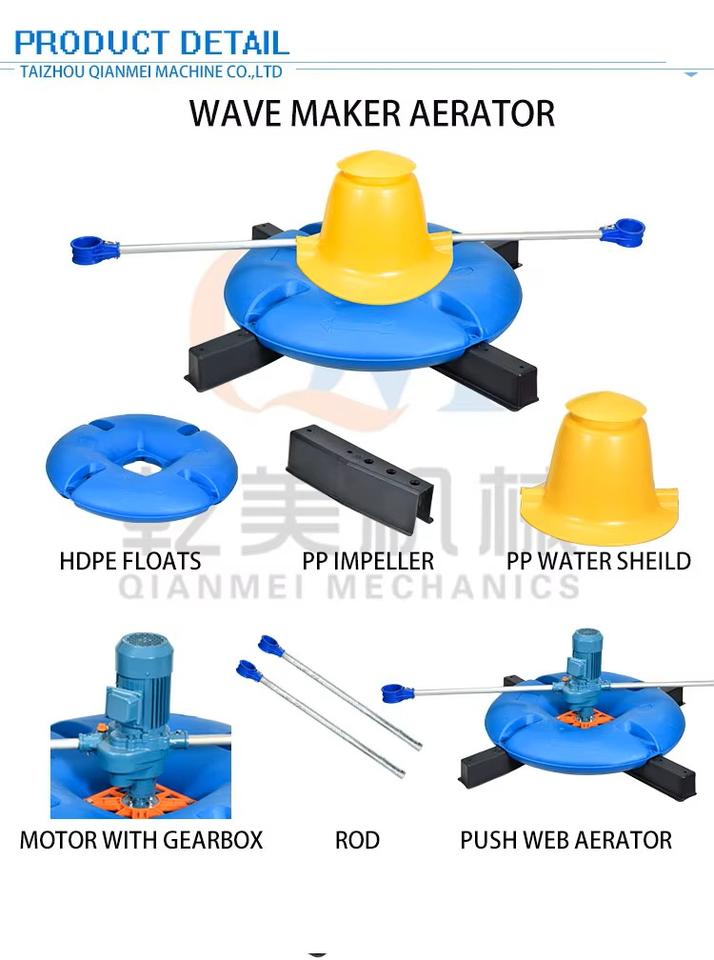 PRODUCT DETAIL
TAIZHOU QIANMEI MACHINE CO.,LTD

WAVE MAKER AERATOR

乾美机械
QIANMEI MECHANICS

HDPE FLOATS
PP IMPELLER
PP WATER SHEILD

MOTOR WITH GEARBOX
ROD
PUSH WEB AERATOR