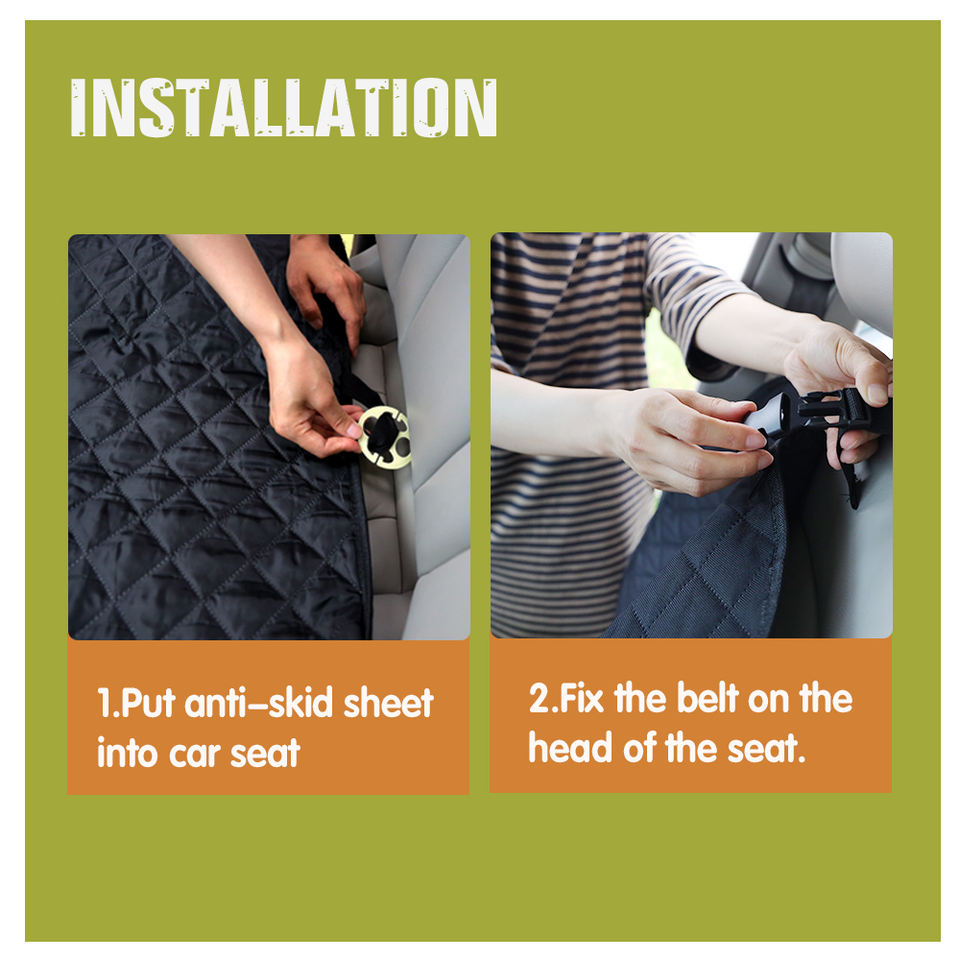 INSTALLATION

1.Put anti-skid sheet into car seat

2.Fix the belt on the head of the seat.