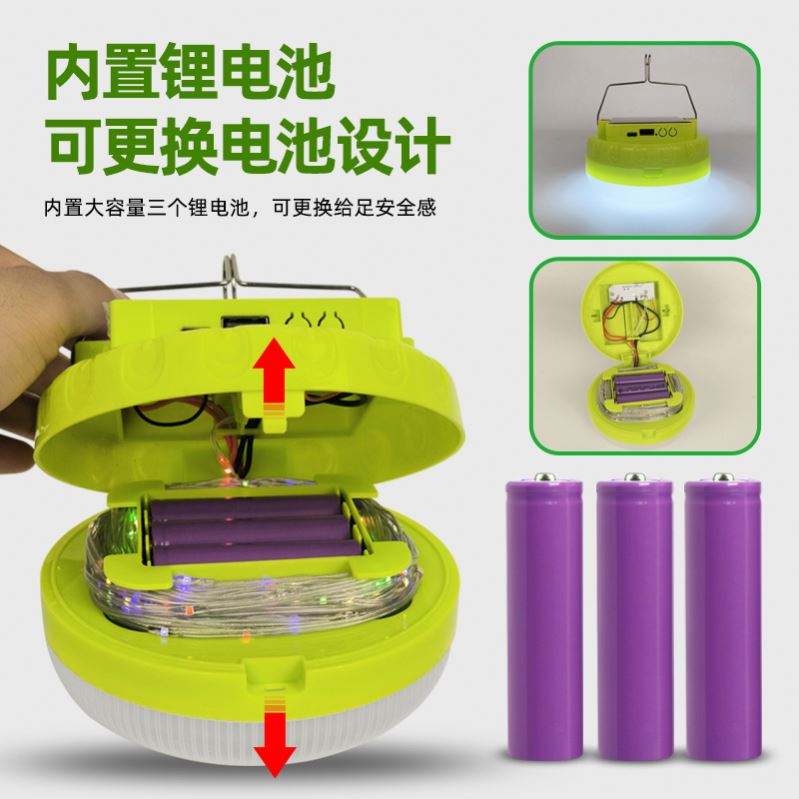 内置锂电池
可更换电池设计

内置大容量三个锂电池，可更换给足安全感