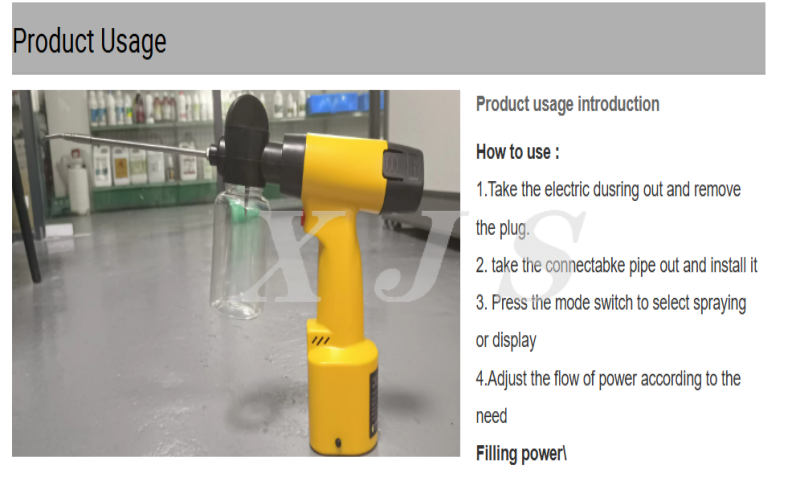 Product Usage

XJS

Product usage introduction

How to use :

1.Take the electric dusring out and remove the plug.

2. take the connectabke pipe out and install it

3. Press the mode switch to select spraying or display

4.Adjust the flow of power according to the need

Filling power\