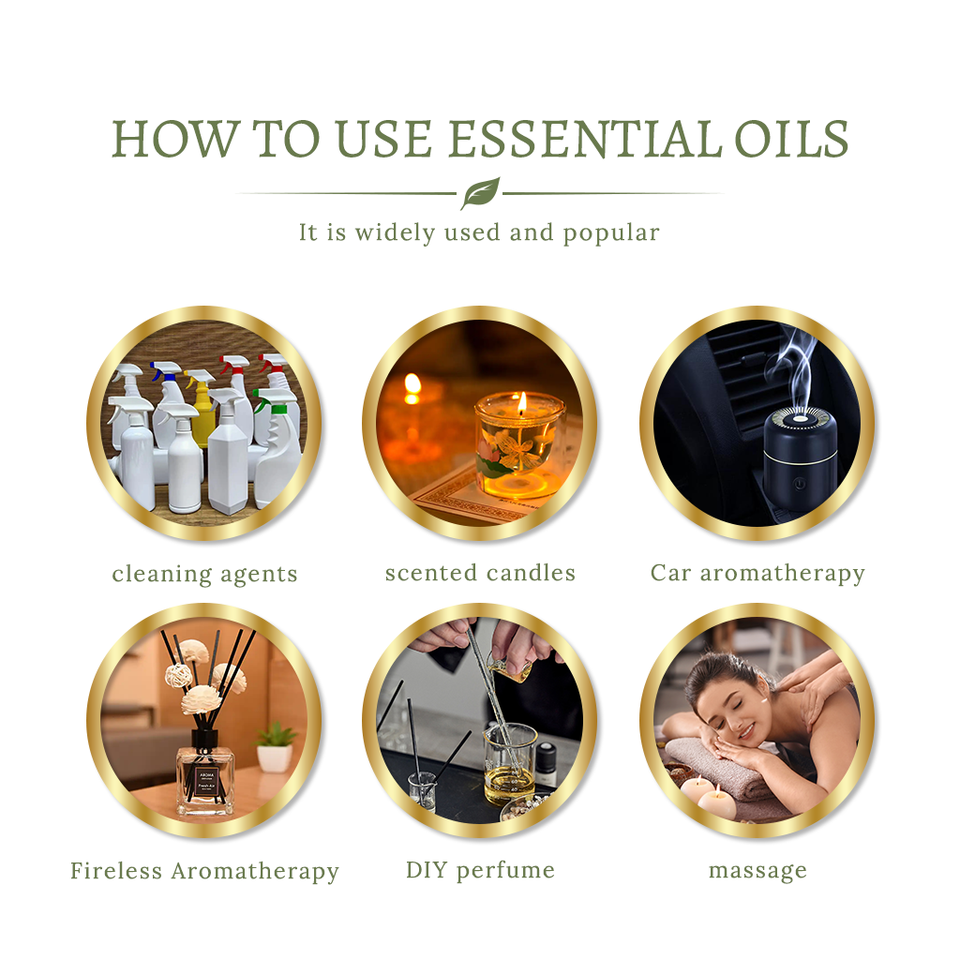 HOW TO USE ESSENTIAL OILS

It is widely used and popular

cleaning agents

scented candles

Car aromatherapy

AROMA

Fireless Aromatherapy

DIY perfume

massage