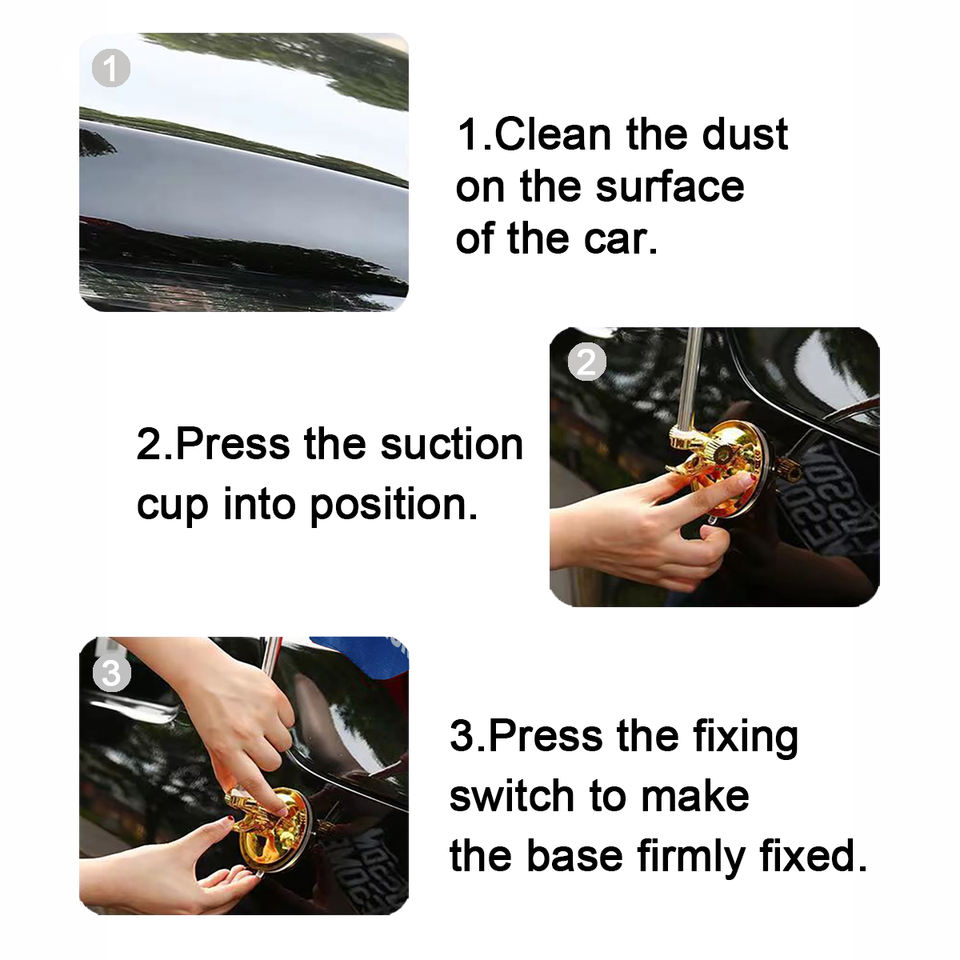 1

1.Clean the dust on the surface of the car.

2

2.Press the suction cup into position.

3

3.Press the fixing switch to make the base firmly fixed.