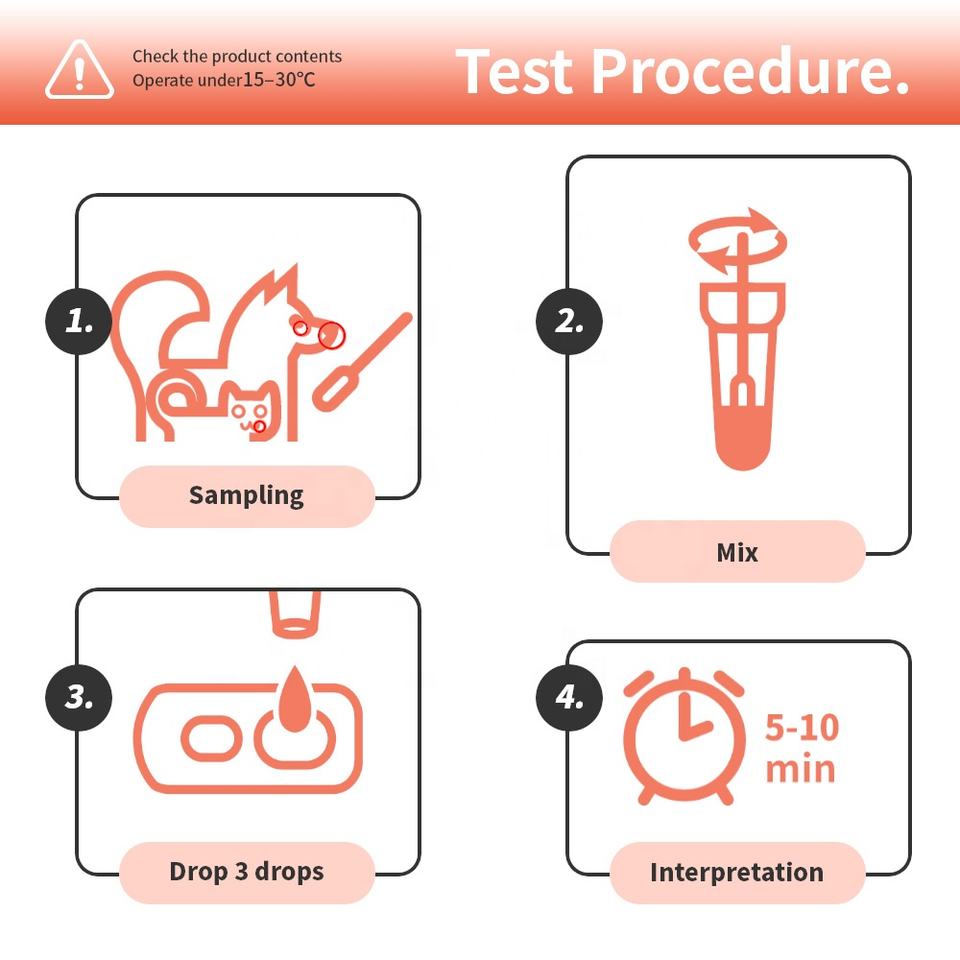 Check the product contents
Operate under15–30°C

Test Procedure.

1.
Sampling

2.
Mix

3.
Drop 3 drops

4.
5-10 min
Interpretation