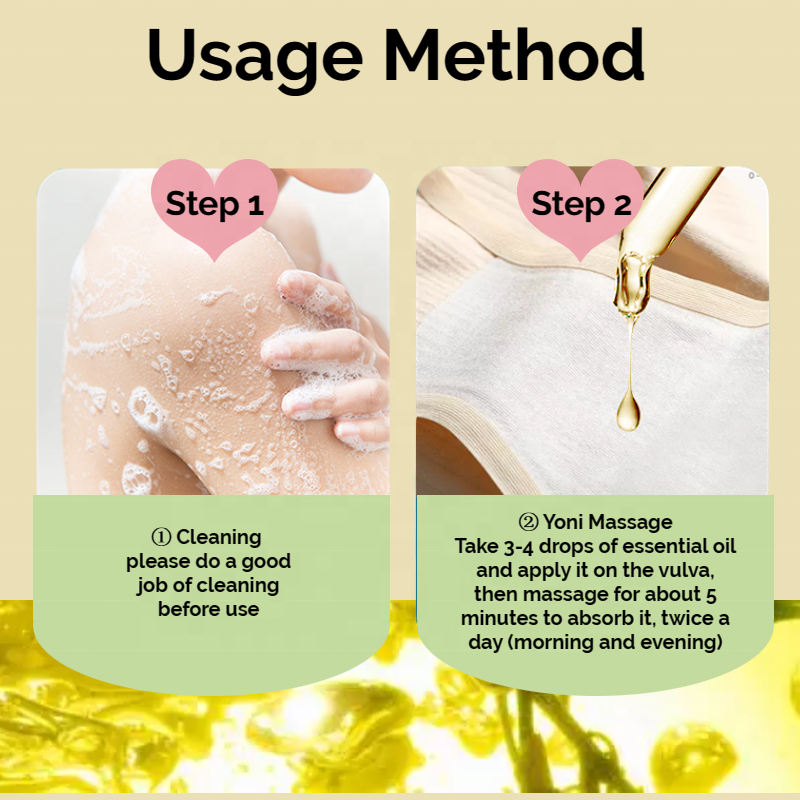 Usage Method

Step 1

① Cleaning
please do a good job of cleaning before use

Step 2

② Yoni Massage
Take 3-4 drops of essential oil and apply it on the vulva, then massage for about 5 minutes to absorb it, twice a day (morning and evening)