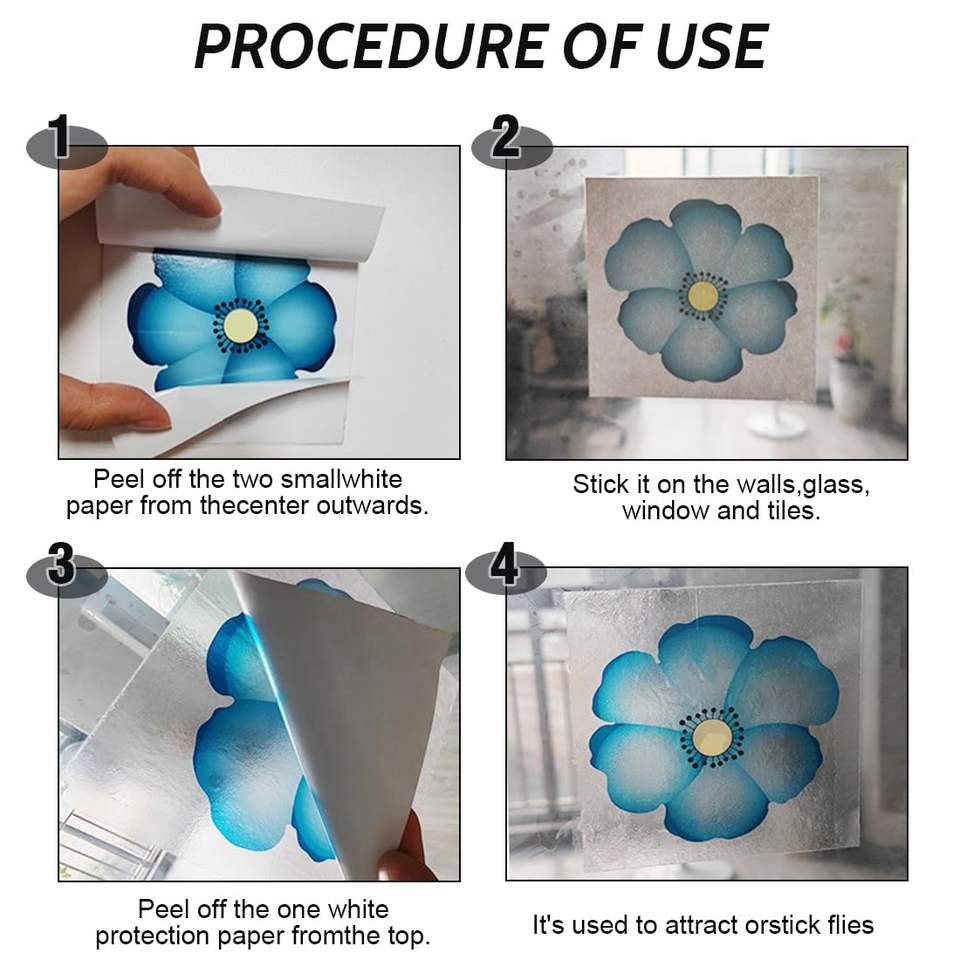 PROCEDURE OF USE

1

Peel off the two smallwhite paper from thecenter outwards.

2

Stick it on the walls,glass, window and tiles.

3

Peel off the one white protection paper fromthe top.

4

It's used to attract orstick flies