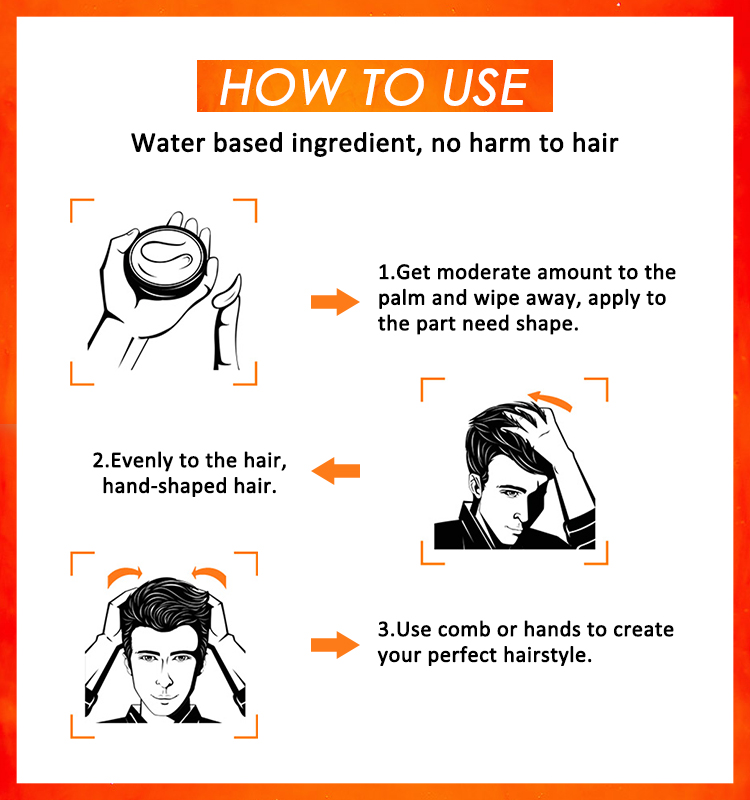 HOW TO USE

Water based ingredient, no harm to hair

1.Get moderate amount to the palm and wipe away, apply to the part need shape.

2.Evenly to the hair, hand-shaped hair.

3.Use comb or hands to create your perfect hairstyle.