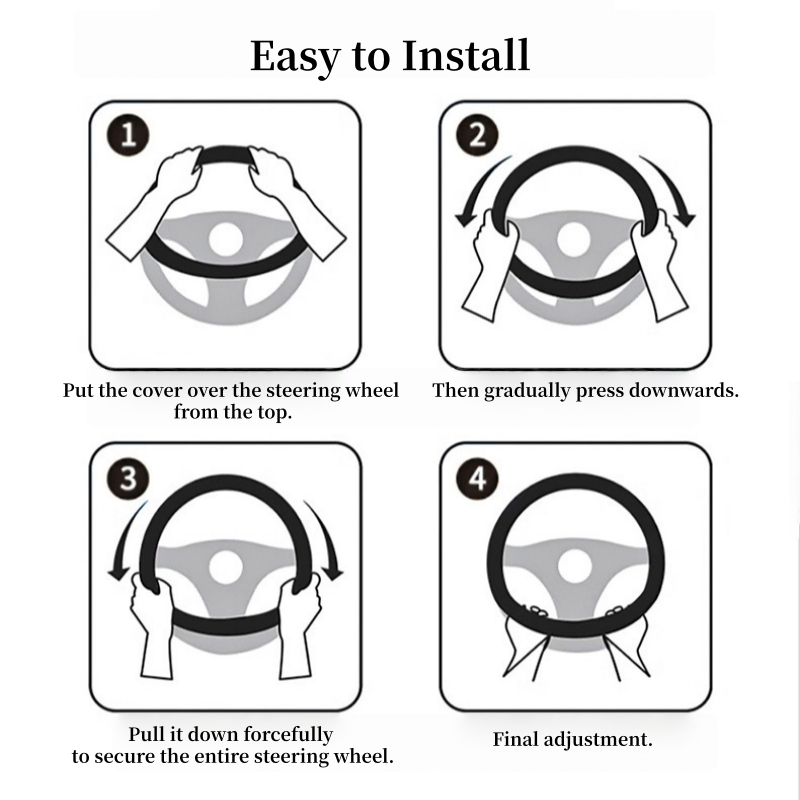 Easy to Install

1

Put the cover over the steering wheel from the top.

2

Then gradually press downwards.

3

Pull it down forcefully to secure the entire steering wheel.

4

Final adjustment.