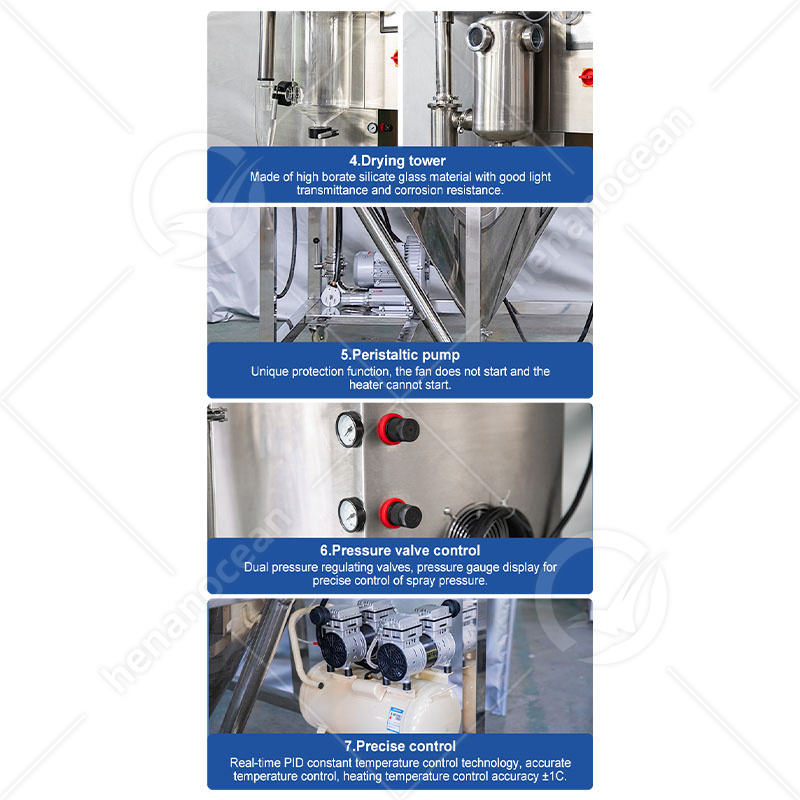 4.Drying tower
Made of high borate silicate glass material with good light transmittance and corrosion resistance.

5.Peristaltic pump
Unique protection function, the fan does not start and the heater cannot start.

6.Pressure valve control
Dual pressure regulating valves, pressure gauge display for precise control of spray pressure.

7.Precise control
Real-time PID constant temperature control technology, accurate temperature control, heating temperature control accuracy ±1C.

henanocean
henanocean