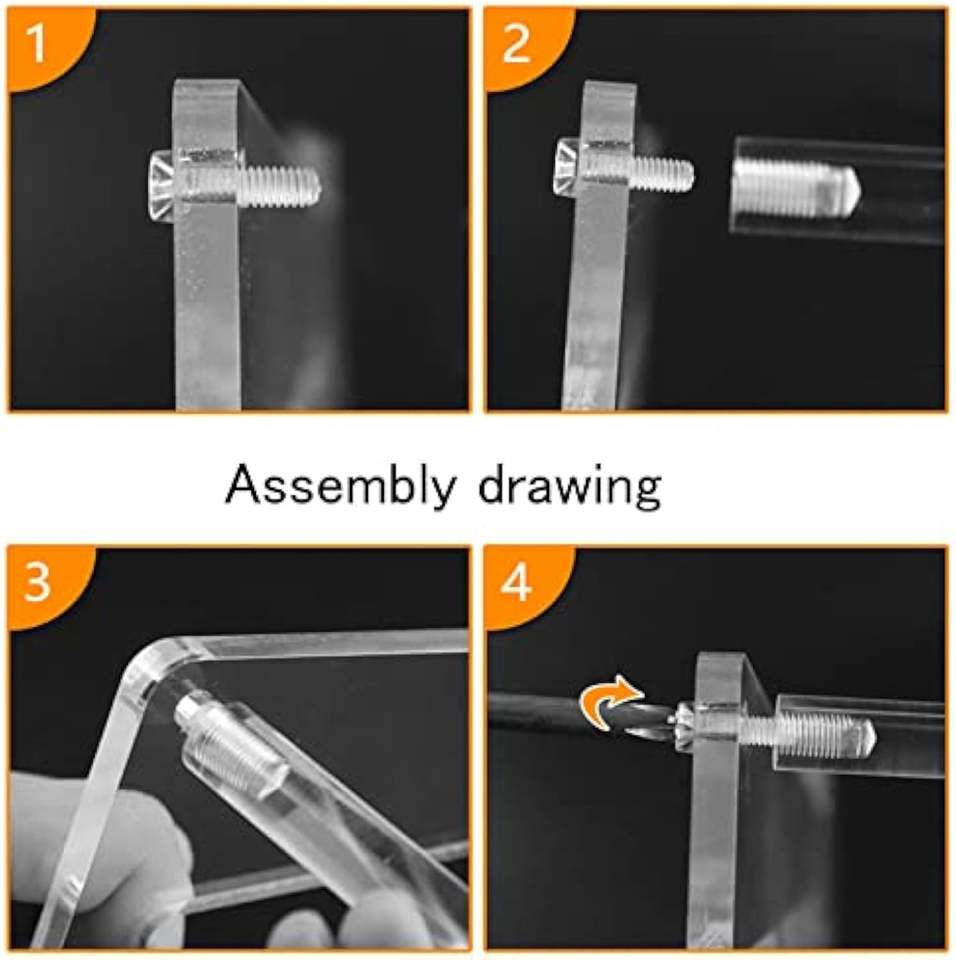 1

2

Assembly drawing

3

4