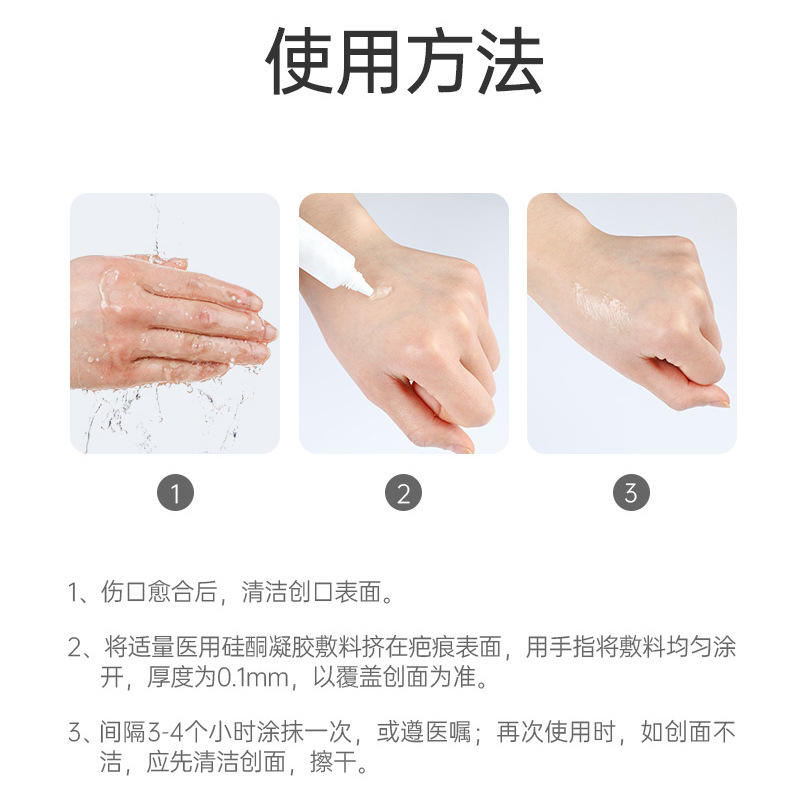 使用方法

1

2

3

1、伤口愈合后，清洁创口表面。

2、将适量医用硅酮凝胶敷料挤在疤痕表面，用手指将敷料均匀涂开，厚度为0.1mm，以覆盖创面为准。

3、间隔3-4个小时涂抹一次，或遵医嘱；再次使用时，如创面不洁，应先清洁创面，擦干。