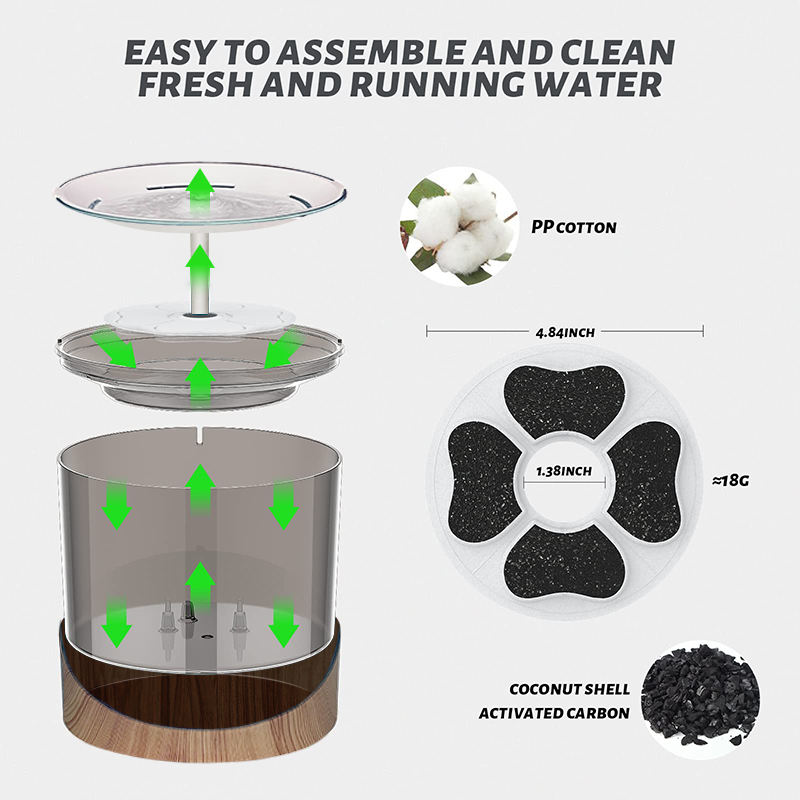 EASY TO ASSEMBLE AND CLEAN
FRESH AND RUNNING WATER

PP COTTON

4.84INCH

1.38INCH

≈18G

COCONUT SHELL
ACTIVATED CARBON