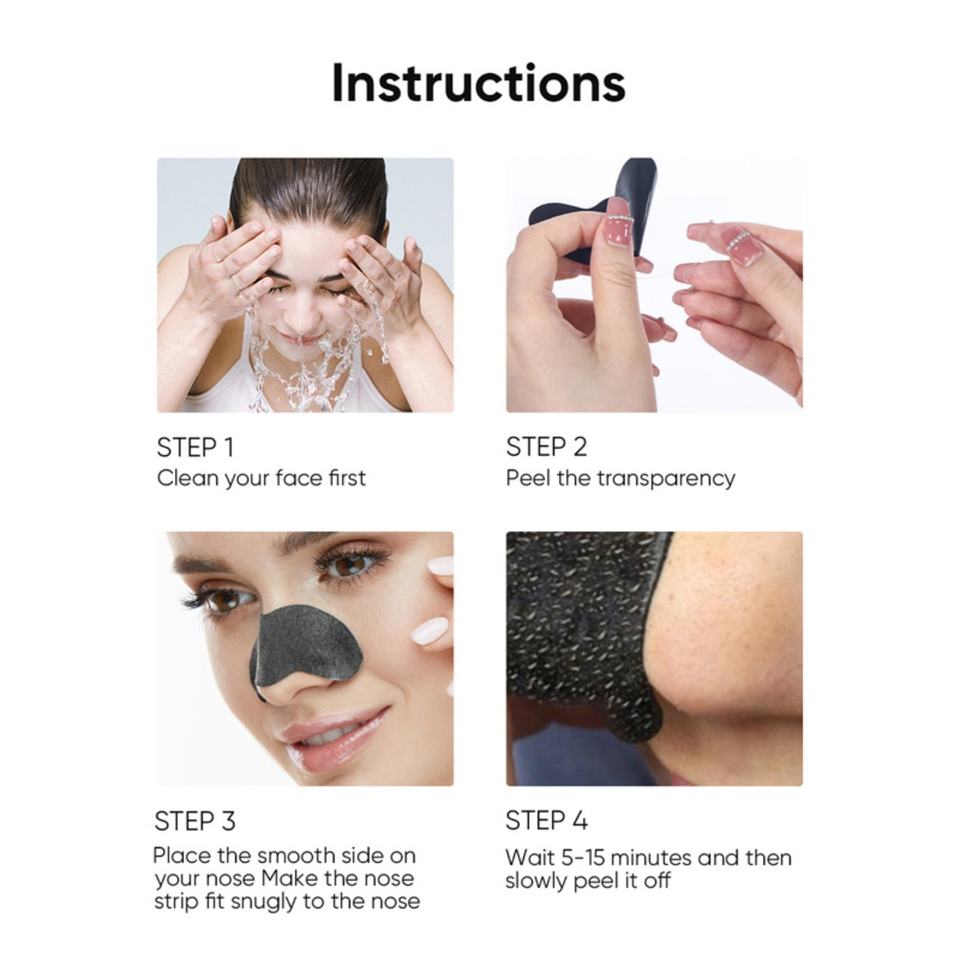 Instructions

STEP 1
Clean your face first

STEP 2
Peel the transparency

STEP 3
Place the smooth side on your nose Make the nose strip fit snugly to the nose

STEP 4
Wait 5-15 minutes and then slowly peel it off