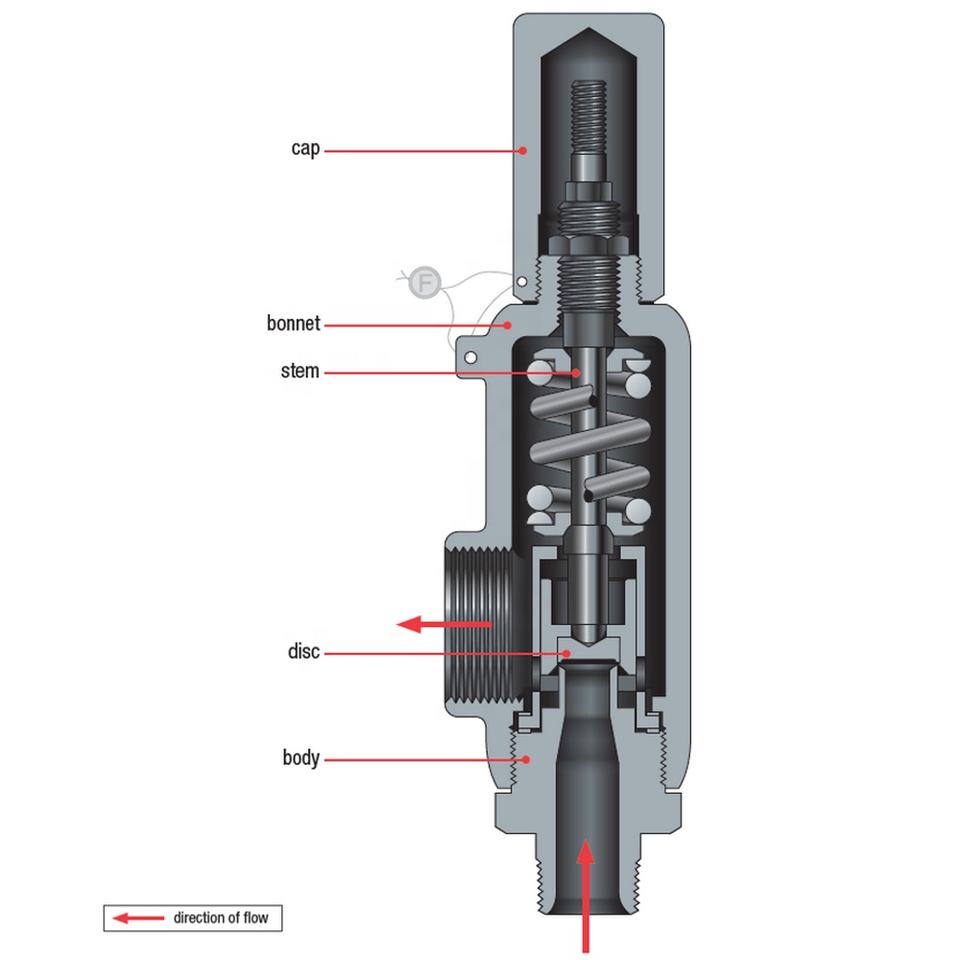 cap

F

bonnet

stem

disc

body

direction of flow