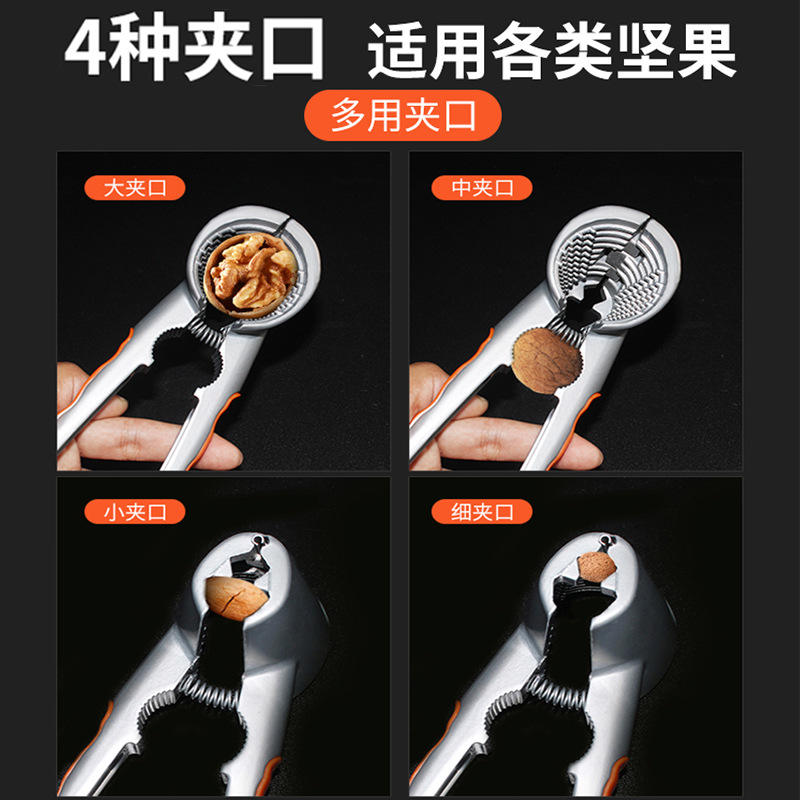 4种夹口 适用各类坚果

多用夹口

大夹口

中夹口

小夹口

细夹口