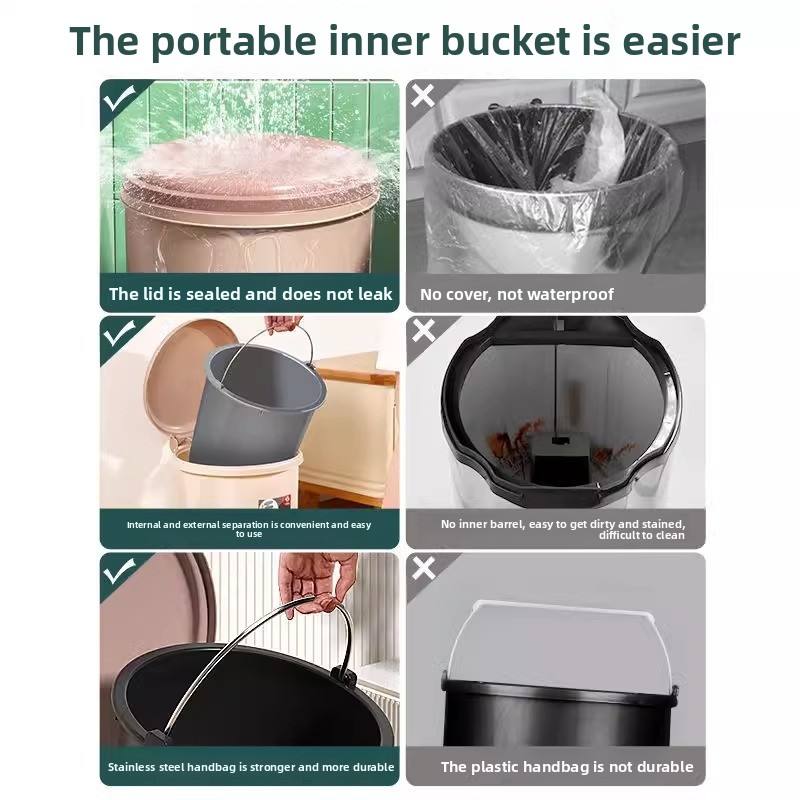 The portable inner bucket is easier

The lid is sealed and does not leak

No cover, not waterproof

Internal and external separation is convenient and easy to use

No inner barrel, easy to get dirty and stained, difficult to clean

Stainless steel handbag is stronger and more durable

The plastic handbag is not durable