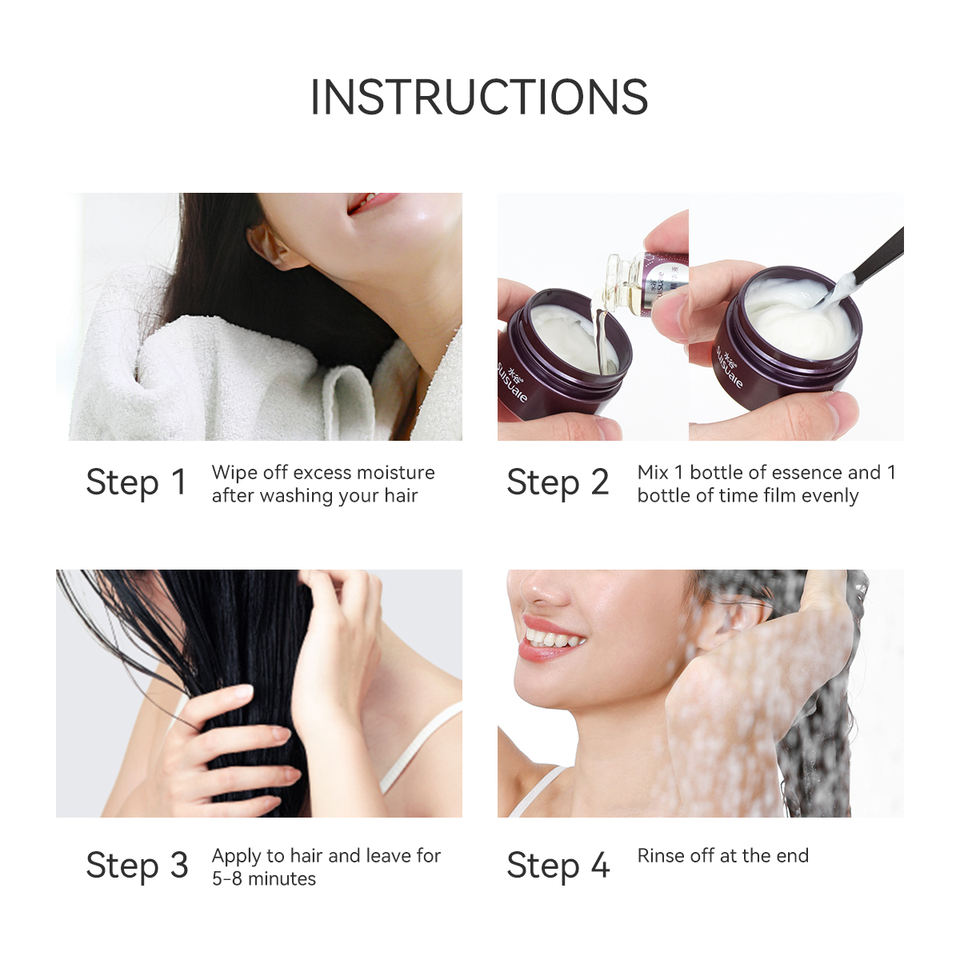 INSTRUCTIONS

Step 1 Wipe off excess moisture after washing your hair

Step 2 Mix 1 bottle of essence and 1 bottle of time film evenly

Step 3 Apply to hair and leave for 5-8 minutes

Step 4 Rinse off at the end