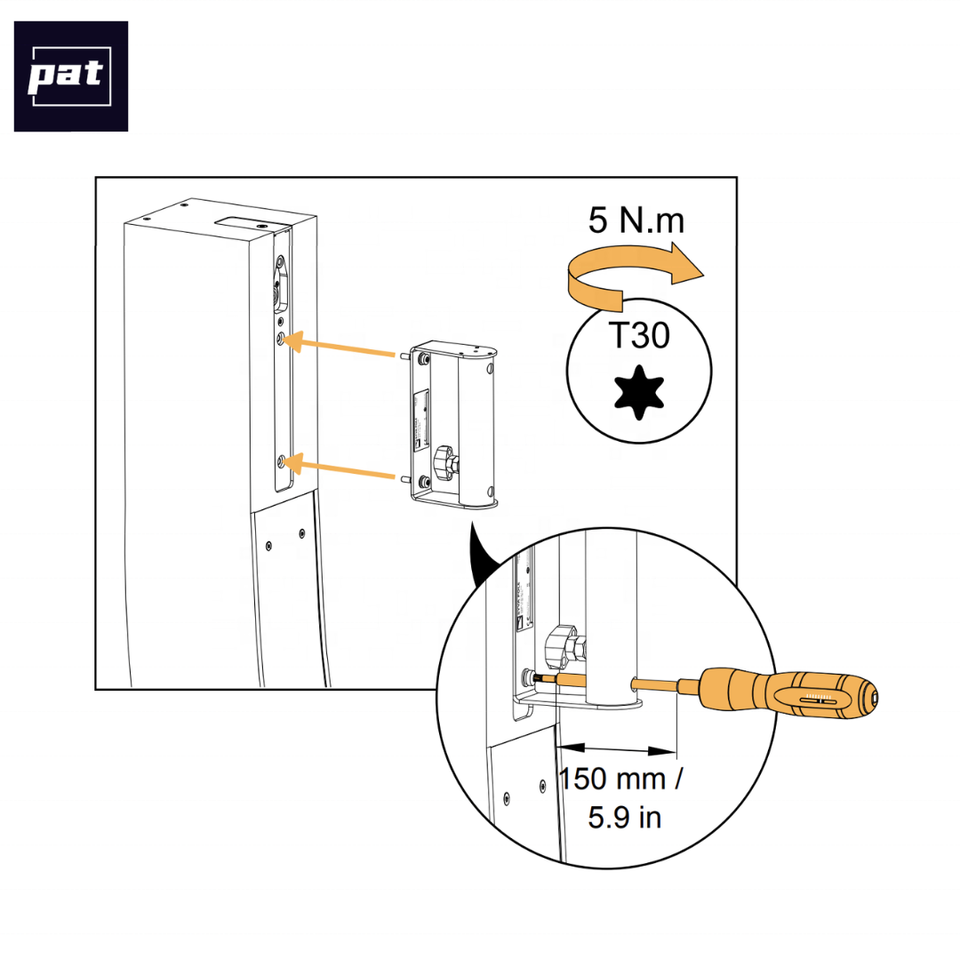 pat

5 N.m

T30

150 mm / 5.9 in