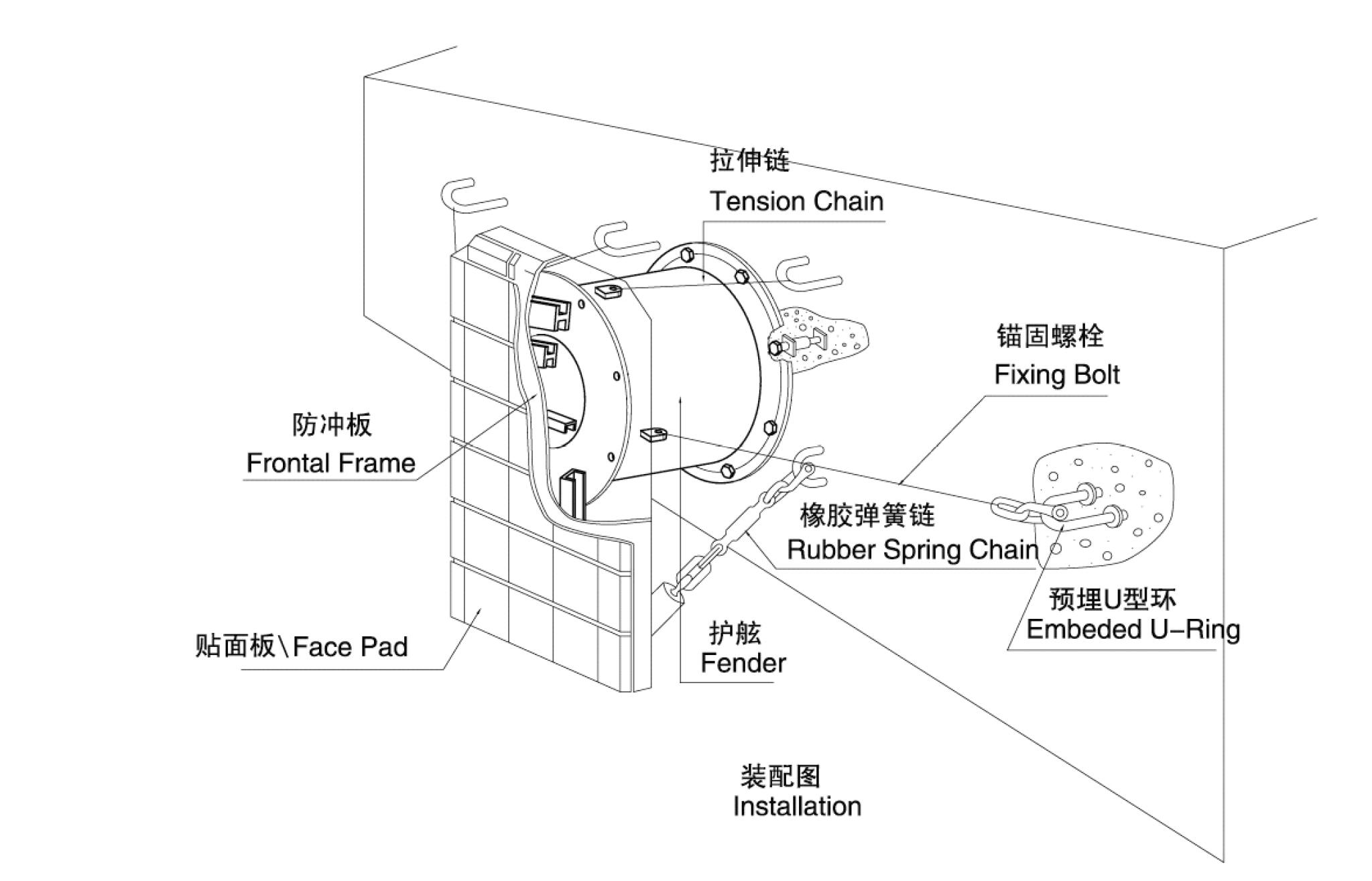 拉伸链
Tension Chain

锚固螺栓
Fixing Bolt

防冲板
Frontal Frame

橡胶弹簧链
Rubber Spring Chain

预埋U型环
Embeded U-Ring

贴面板\Face Pad

护舷
Fender

装配图
Installation