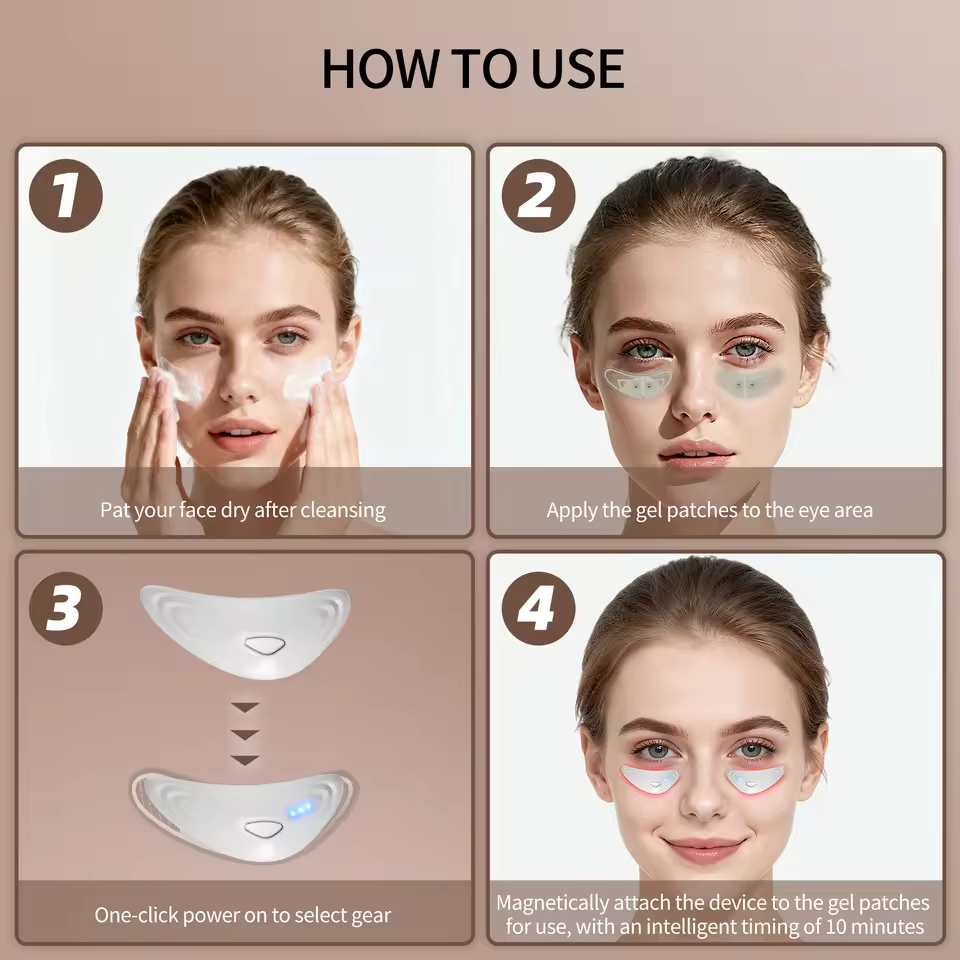 HOW TO USE

1

Pat your face dry after cleansing

2

Apply the gel patches to the eye area

3

One-click power on to select gear

4

Magnetically attach the device to the gel patches for use, with an intelligent timing of 10 minutes