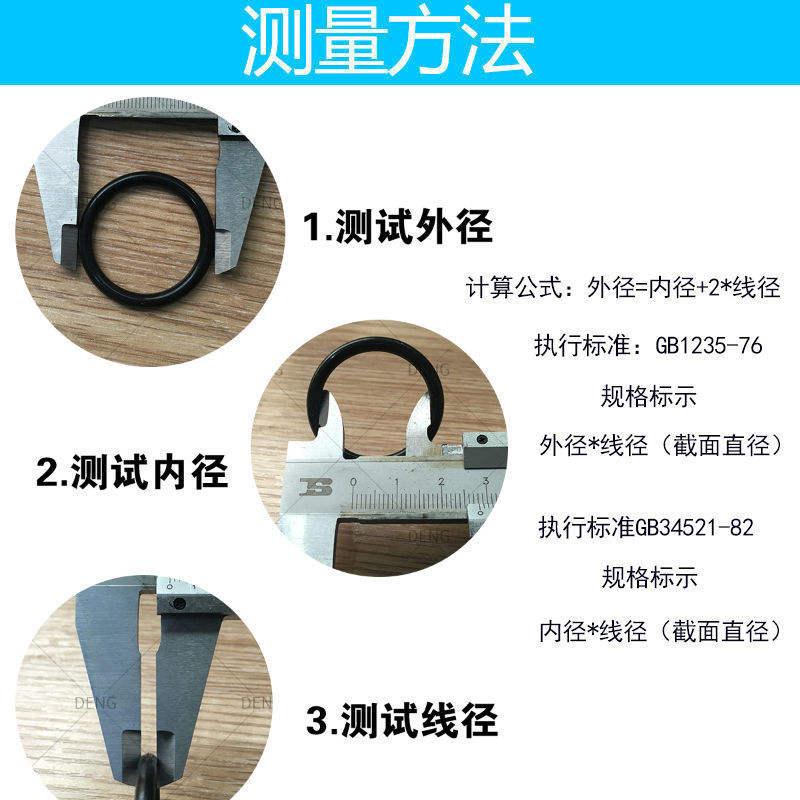 测量方法

1.测试外径

计算公式：外径=内径+2*线径

执行标准：GB1235-76

规格标示

外径*线径（截面直径）

2.测试内径

0 1 2 3

执行标准GB34521-82

规格标示

内径*线径（截面直径）

3.测试线径

DENG