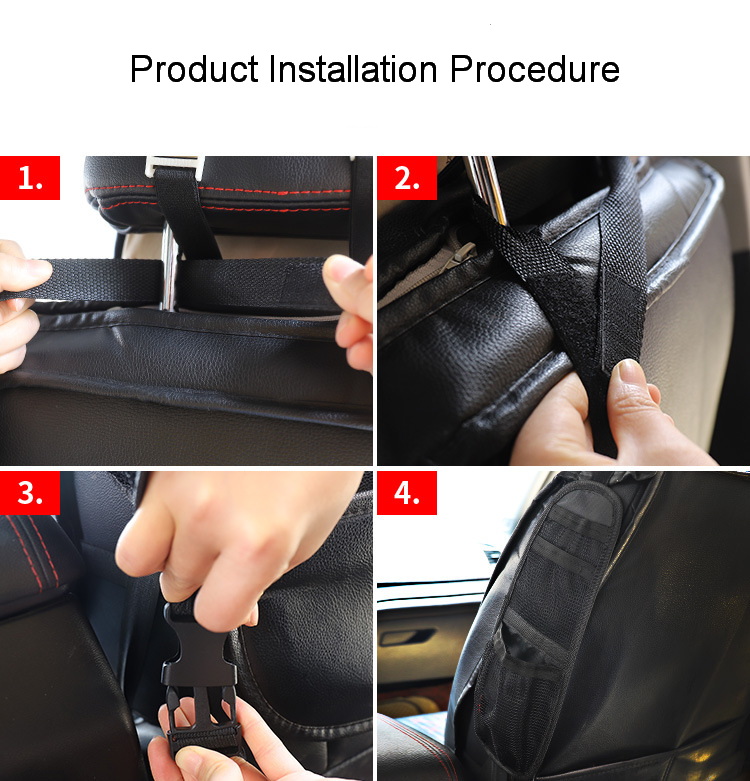 Product Installation Procedure

1.

2.

3.

4.