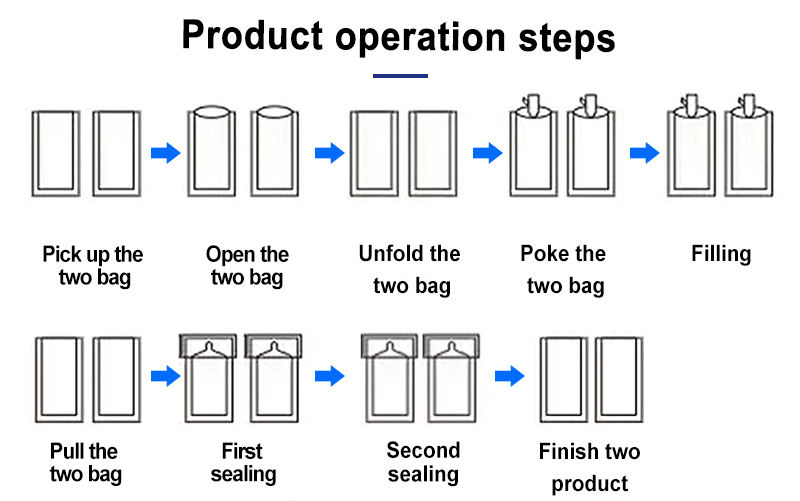 Product operation steps

Pick up the two bag

Open the two bag

Unfold the two bag

Poke the two bag

Filling

Pull the two bag

First sealing

Second sealing

Finish two product