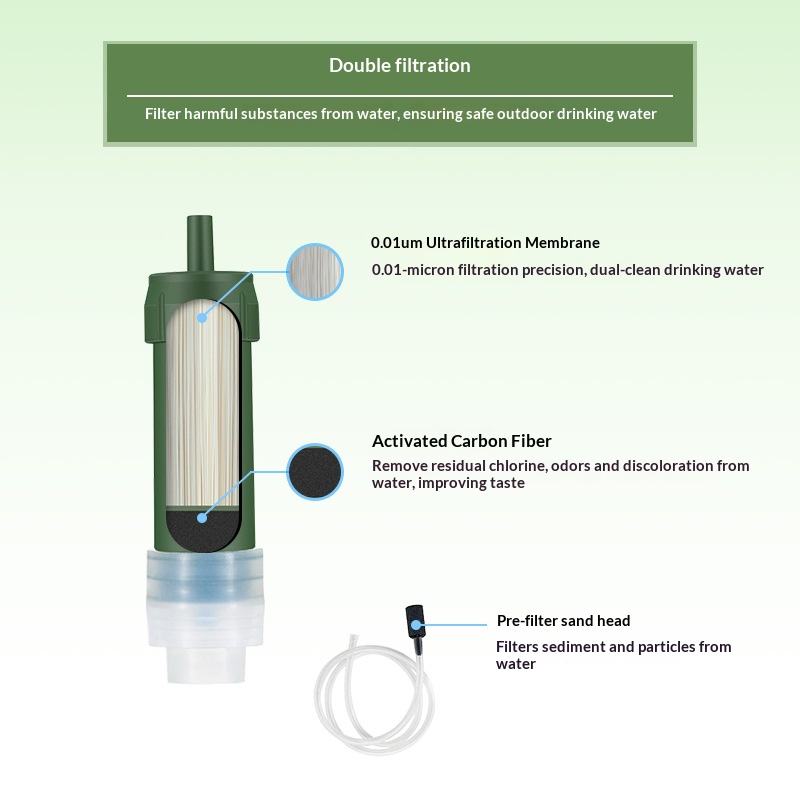 Double filtration

Filter harmful substances from water, ensuring safe outdoor drinking water

0.01um Ultrafiltration Membrane

0.01-micron filtration precision, dual-clean drinking water

Activated Carbon Fiber

Remove residual chlorine, odors and discoloration from water, improving taste

Pre-filter sand head

Filters sediment and particles from water