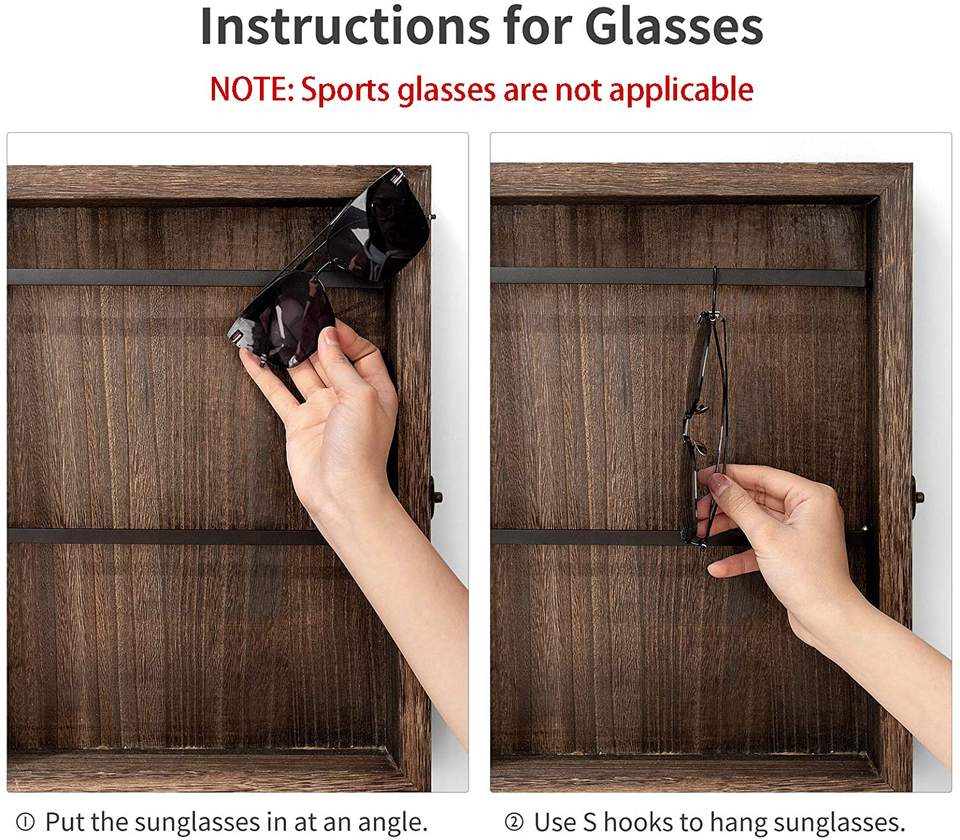 Instructions for Glasses

NOTE: Sports glasses are not applicable

① Put the sunglasses in at an angle.

② Use S hooks to hang sunglasses.