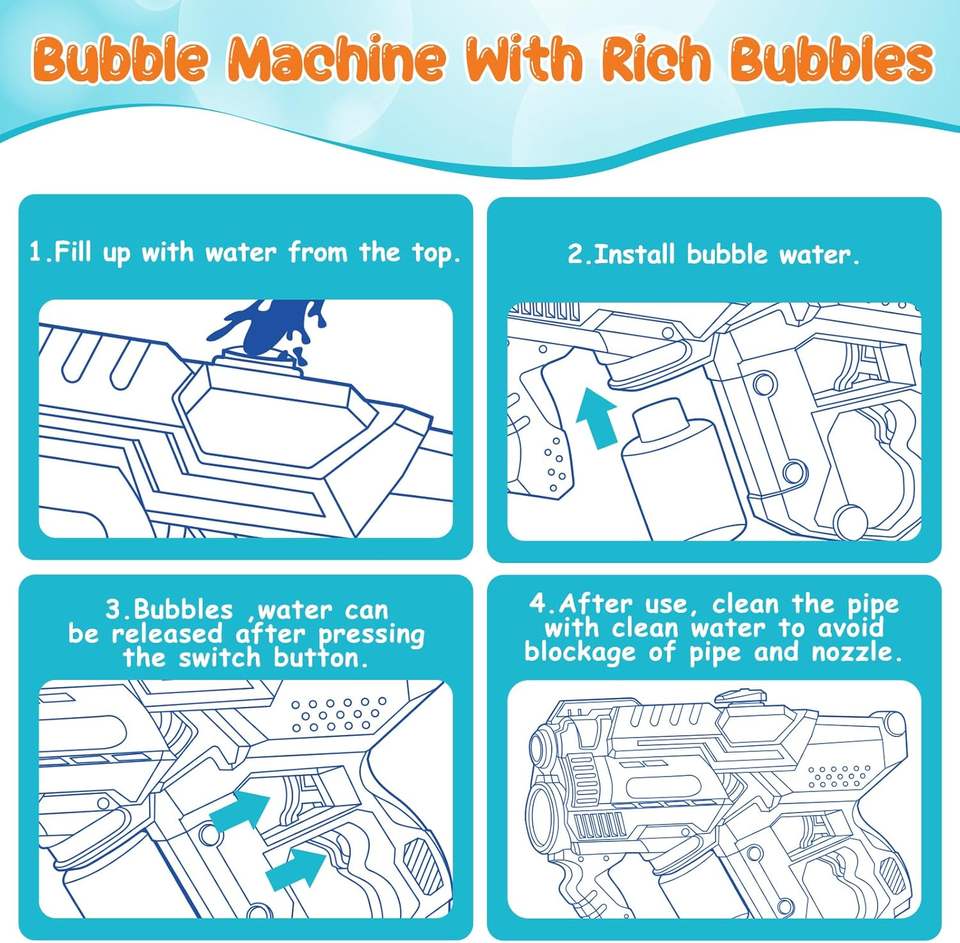 Bubble Machine With Rich Bubbles

1.Fill up with water from the top.

2.Install bubble water.

3.Bubbles ,water can be released after pressing the switch button.

4.After use, clean the pipe with clean water to avoid blockage of pipe and nozzle.