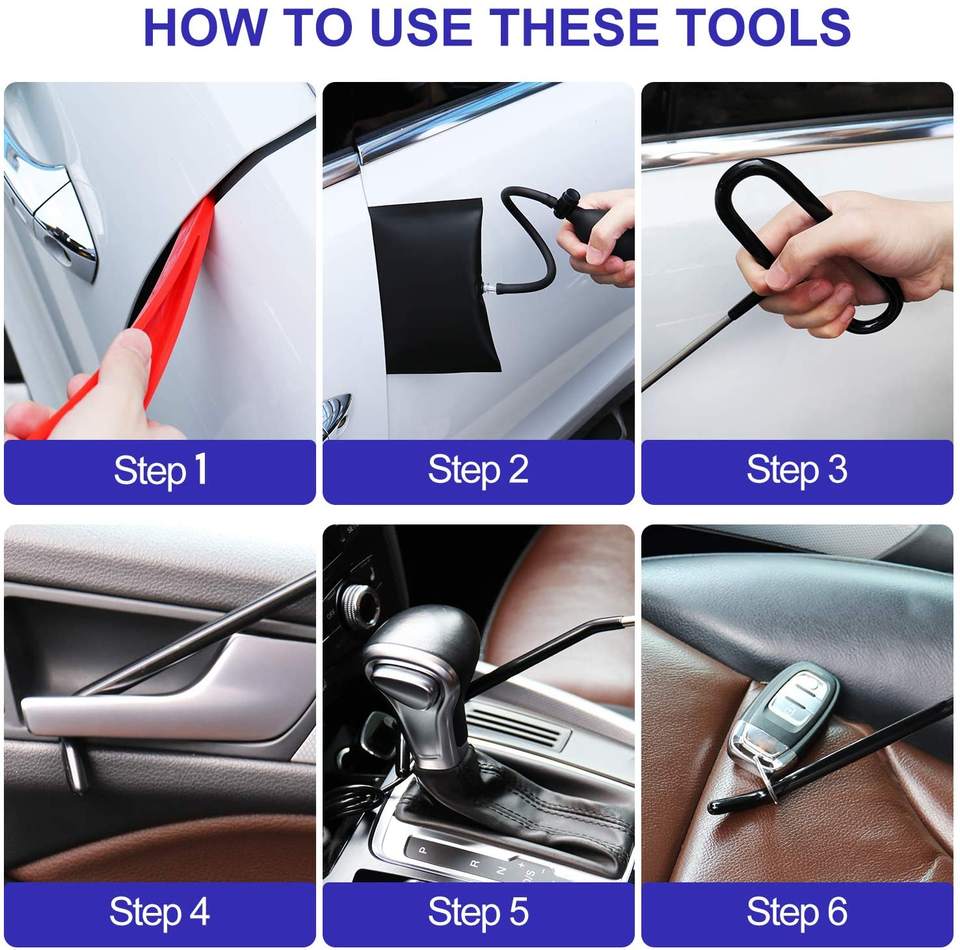 HOW TO USE THESE TOOLS

Step 1

Step 2

Step 3

Step 4

Step 5

Step 6