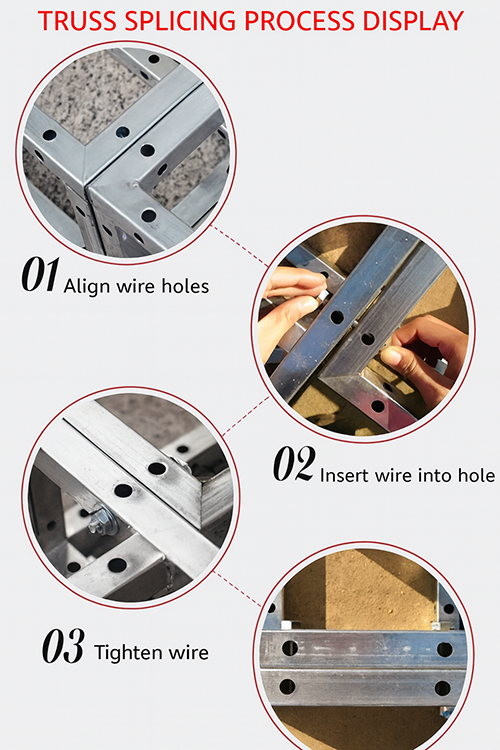 TRUSS SPLICING PROCESS DISPLAY

01 Align wire holes

02 Insert wire into hole

03 Tighten wire