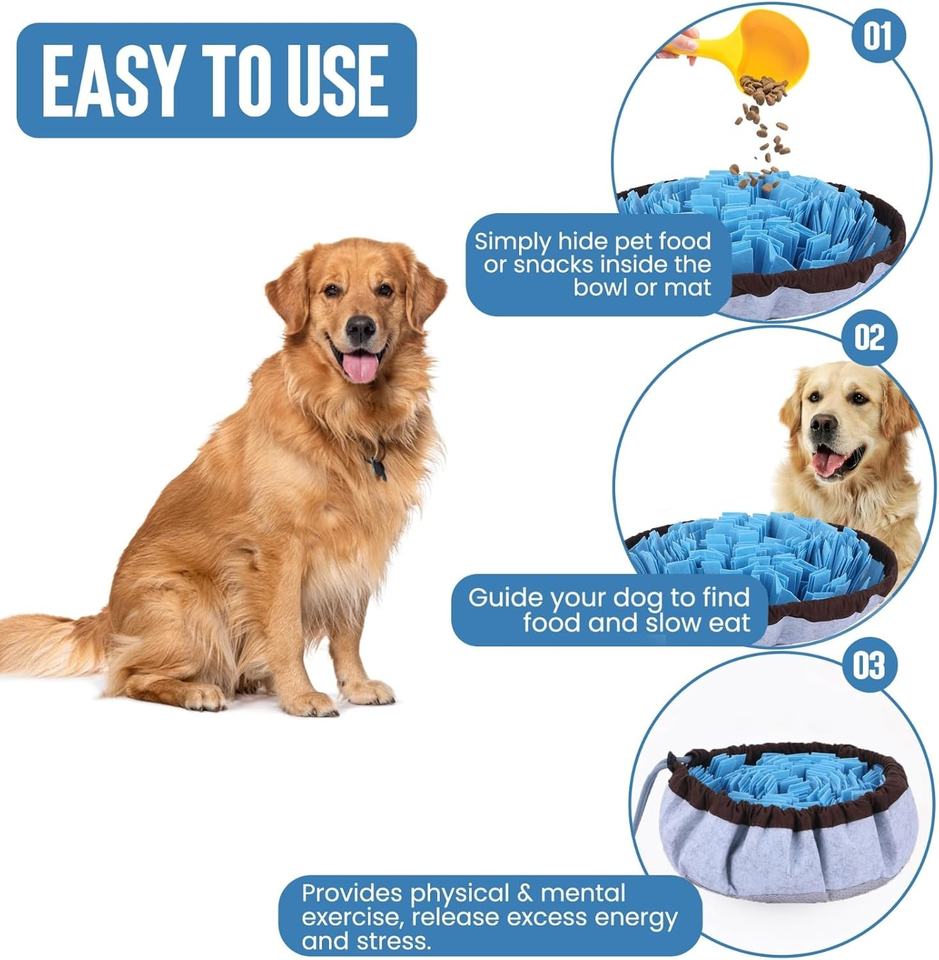 EASY TO USE

01

Simply hide pet food or snacks inside the bowl or mat

02

Guide your dog to find food and slow eat

03

Provides physical & mental exercise, release excess energy and stress.