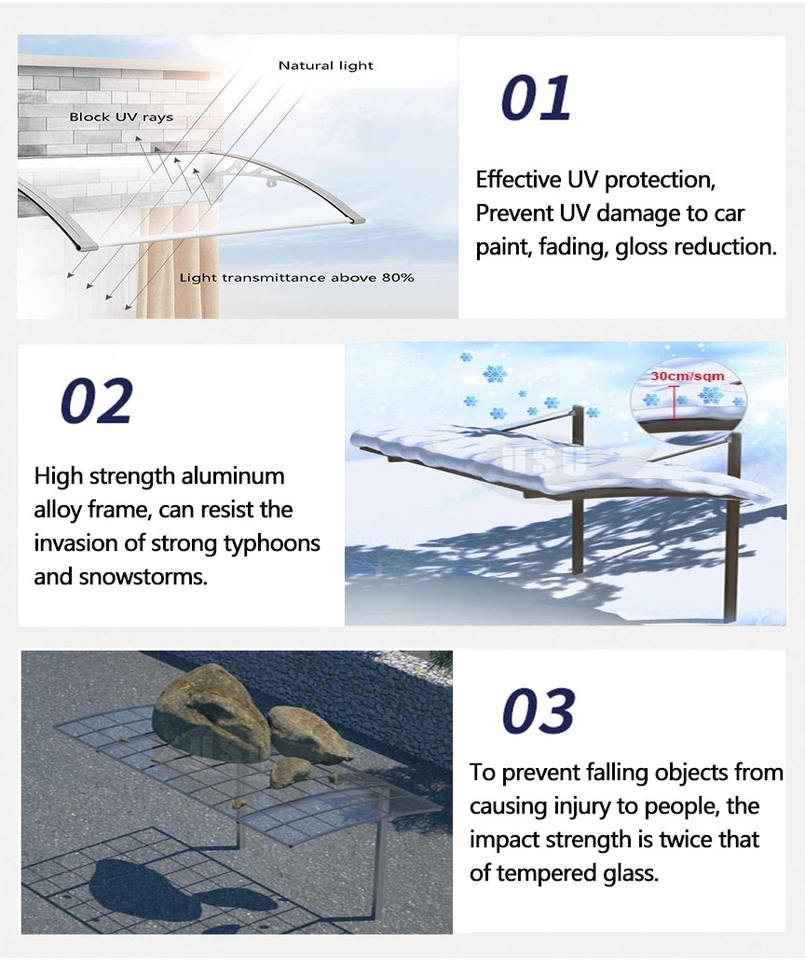 Natural light

Block UV rays

Light transmittance above 80%

01

Effective UV protection, Prevent UV damage to car paint, fading, gloss reduction.

02

High strength aluminum alloy frame, can resist the invasion of strong typhoons and snowstorms.

30cm/sqm

03

To prevent falling objects from causing injury to people, the impact strength is twice that of tempered glass.