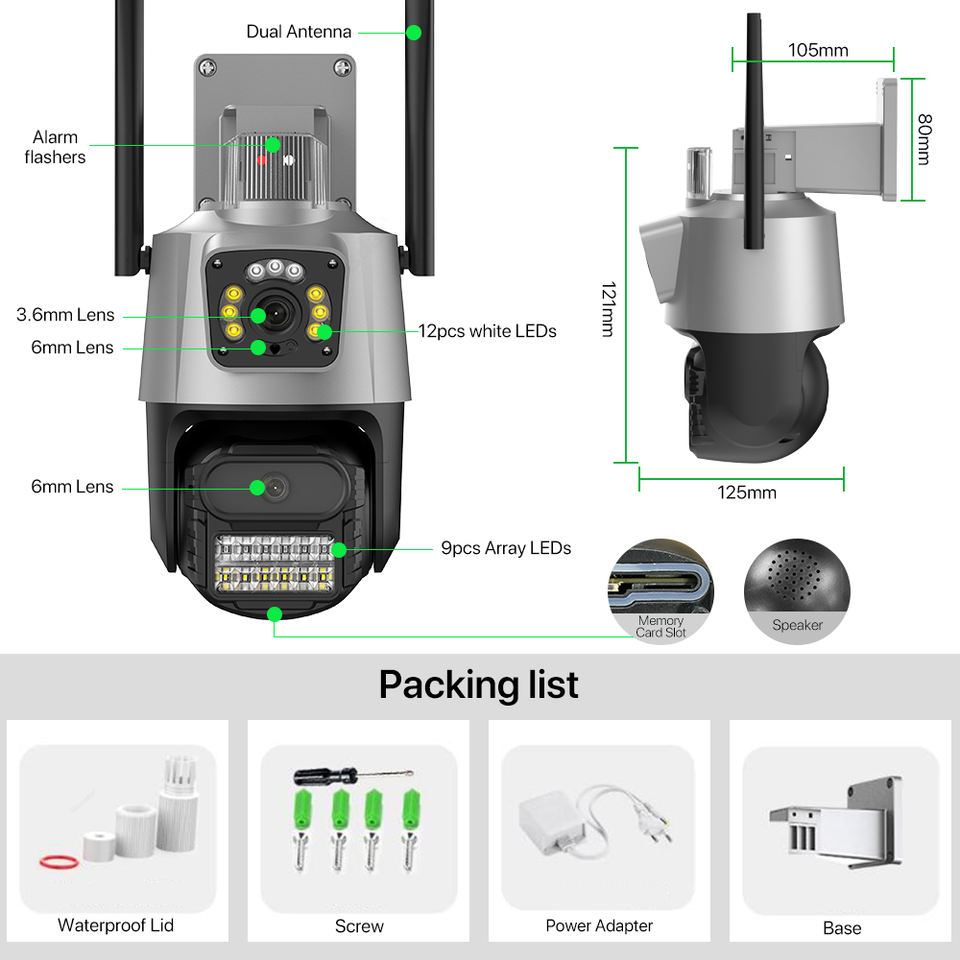 Dual Antenna

Alarm flashers

3.6mm Lens

6mm Lens

12pcs white LEDs

6mm Lens

9pcs Array LEDs

105mm

80mm

121mm

125mm

Memory Card Slot

Speaker

Packing list

Waterproof Lid

Screw

Power Adapter

Base