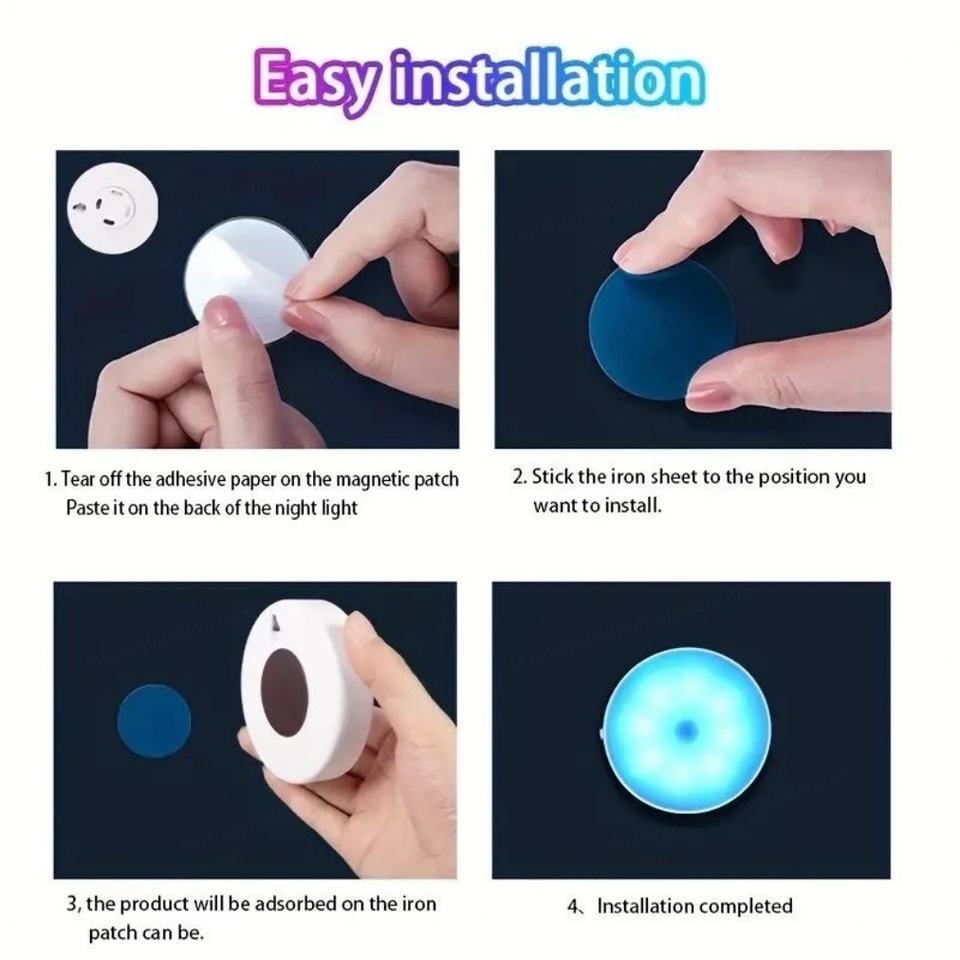 Easy installation

1. Tear off the adhesive paper on the magnetic patch
Paste it on the back of the night light

2. Stick the iron sheet to the position you want to install.

3, the product will be adsorbed on the iron patch can be.

4、Installation completed