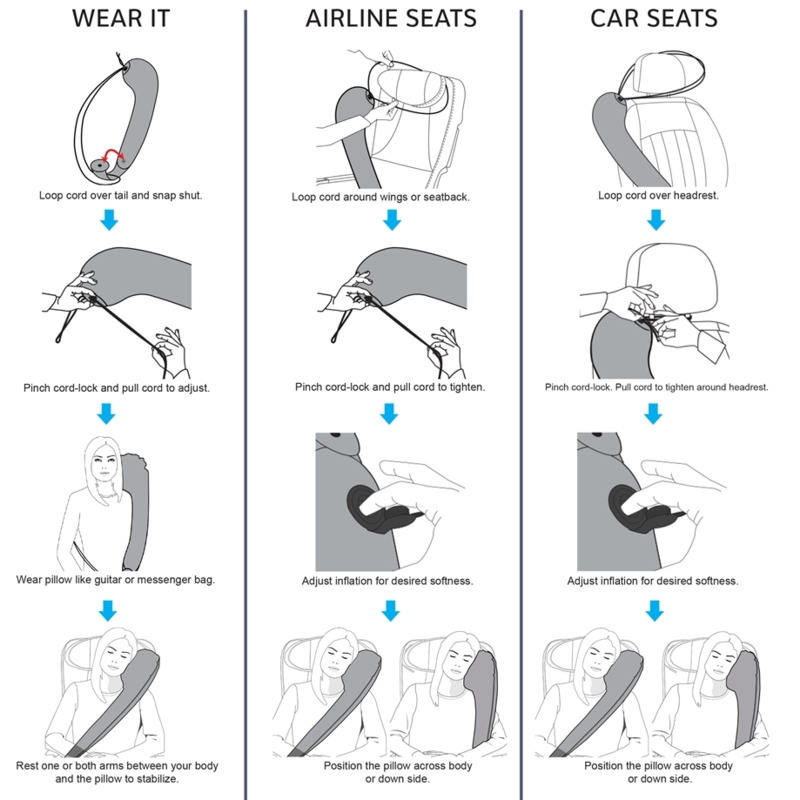 WEAR IT

Loop cord over tail and snap shut.

Pinch cord-lock and pull cord to adjust.

Wear pillow like guitar or messenger bag.

Rest one or both arms between your body and the pillow to stabilize.

AIRLINE SEATS

Loop cord around wings or seatback.

Pinch cord-lock and pull cord to tighten.

Adjust inflation for desired softness.

Position the pillow across body or down side.

CAR SEATS

Loop cord over headrest.

Pinch cord-lock. Pull cord to tighten around headrest.

Adjust inflation for desired softness.

Position the pillow across body or down side.