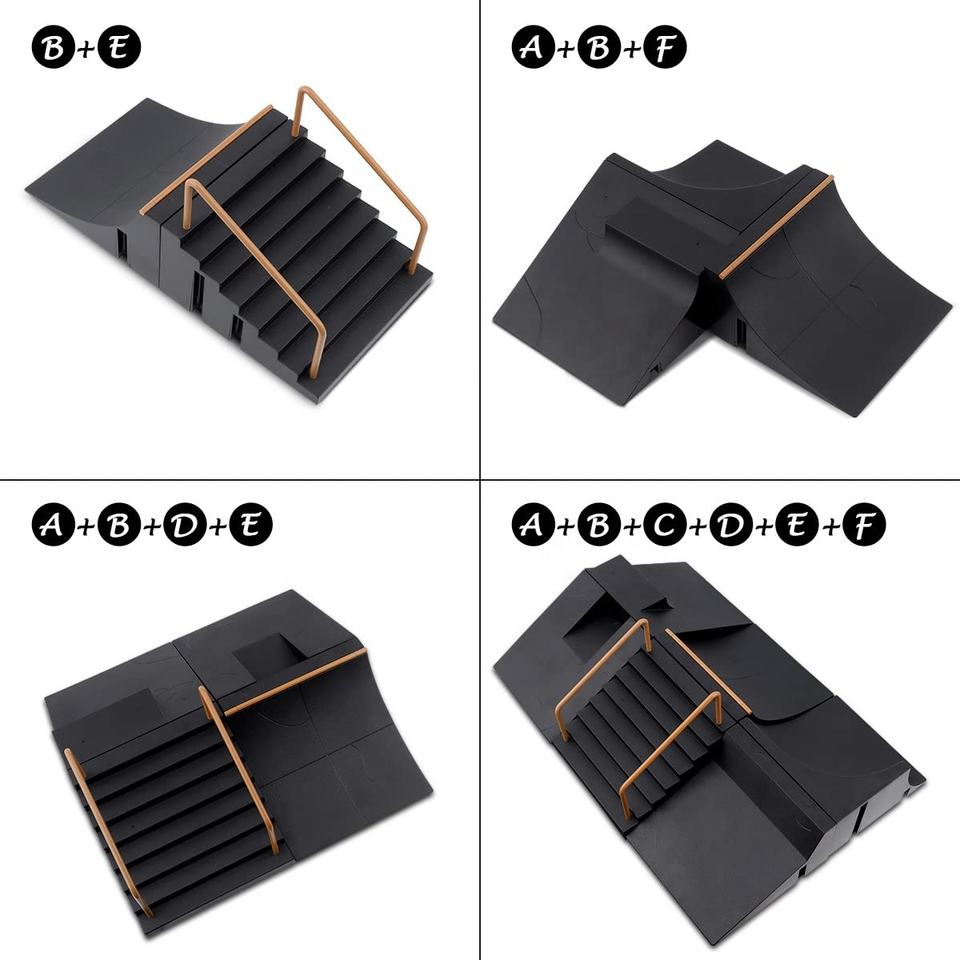 B+E

A+B+F

A+B+D+E

A+B+C+D+E+F