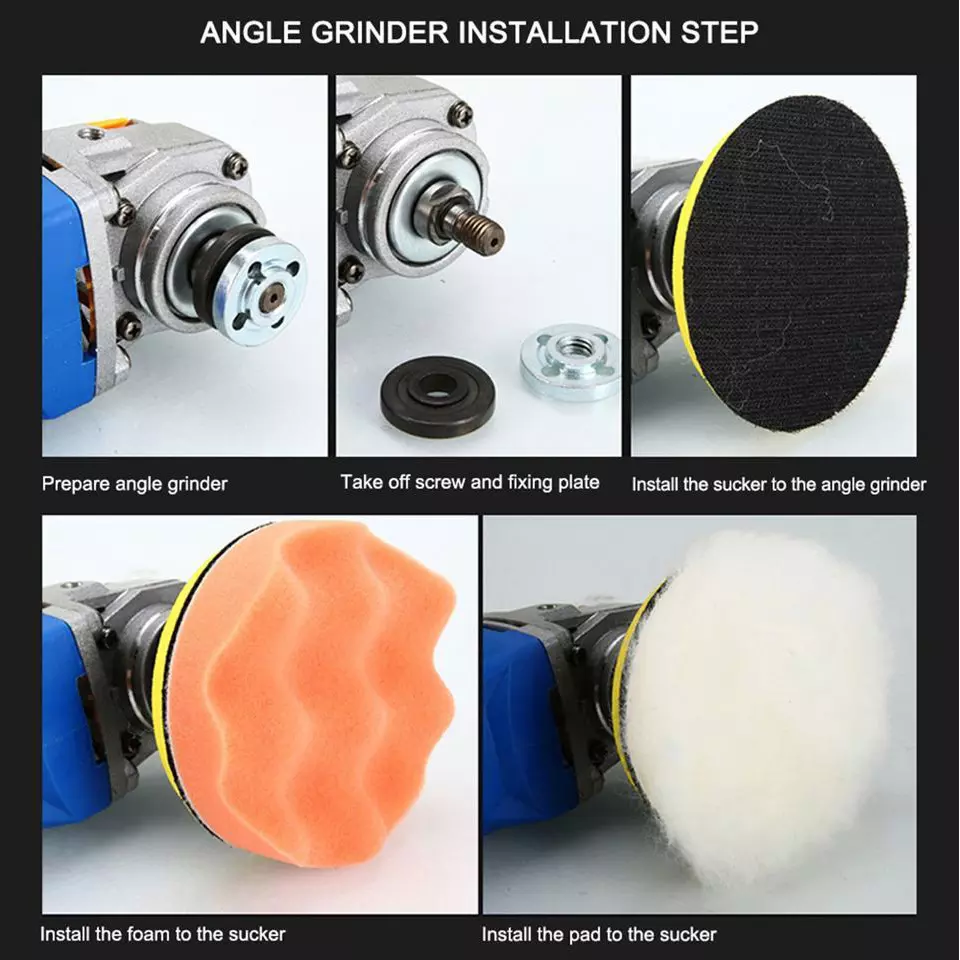 ANGLE GRINDER INSTALLATION STEP

Prepare angle grinder

Take off screw and fixing plate

Install the sucker to the angle grinder

Install the foam to the sucker

Install the pad to the sucker