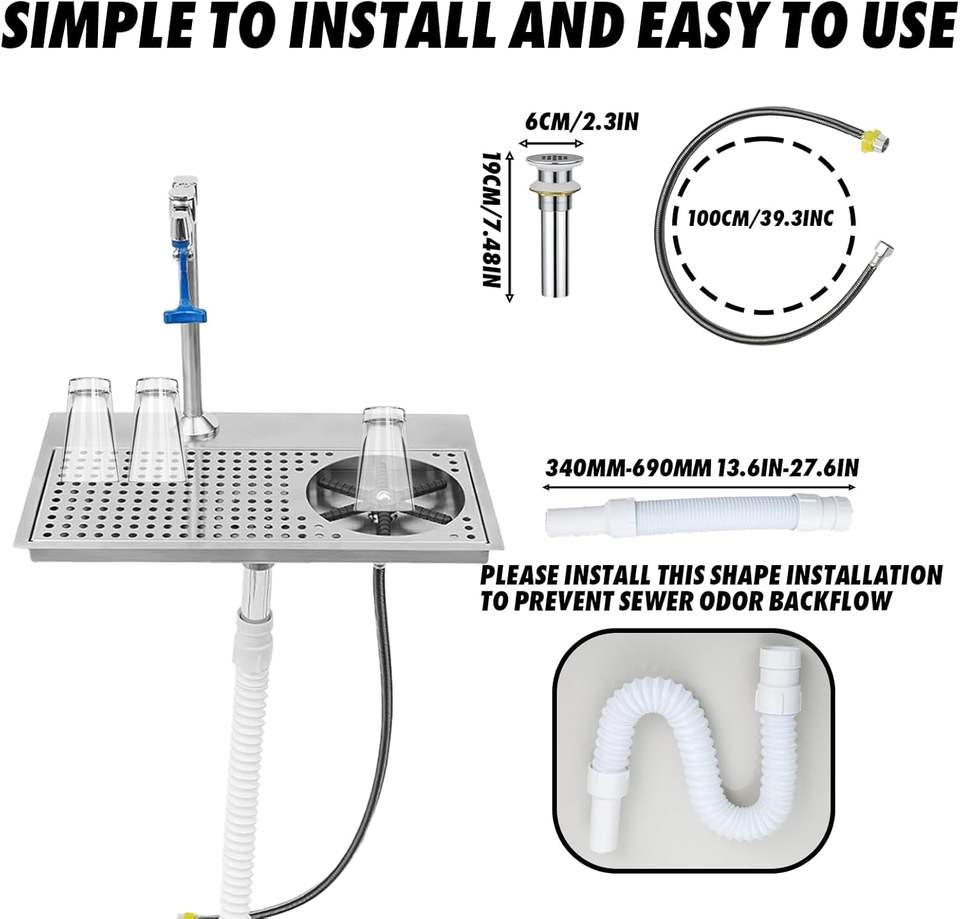 SIMPLE TO INSTALL AND EASY TO USE

6CM/2.3IN

19CM/7.48IN

100CM/39.3INC

340MM-690MM 13.6IN-27.6IN

PLEASE INSTALL THIS SHAPE INSTALLATION TO PREVENT SEWER ODOR BACKFLOW