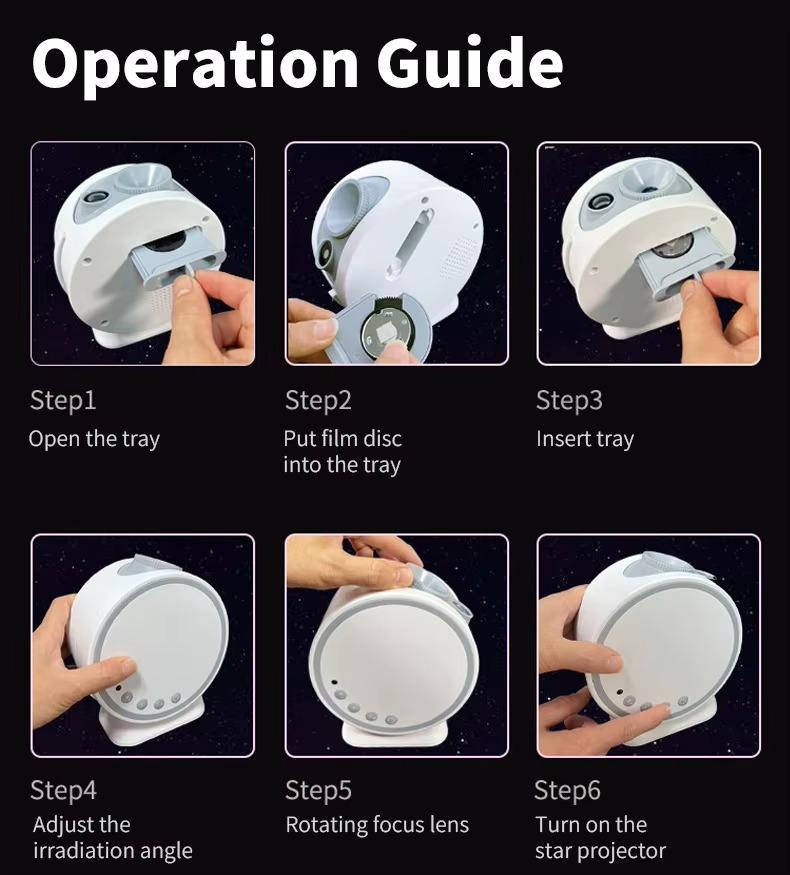 Operation Guide

Step1
Open the tray

Step2
Put film disc into the tray

Step3
Insert tray

Step4
Adjust the irradiation angle

Step5
Rotating focus lens

Step6
Turn on the star projector