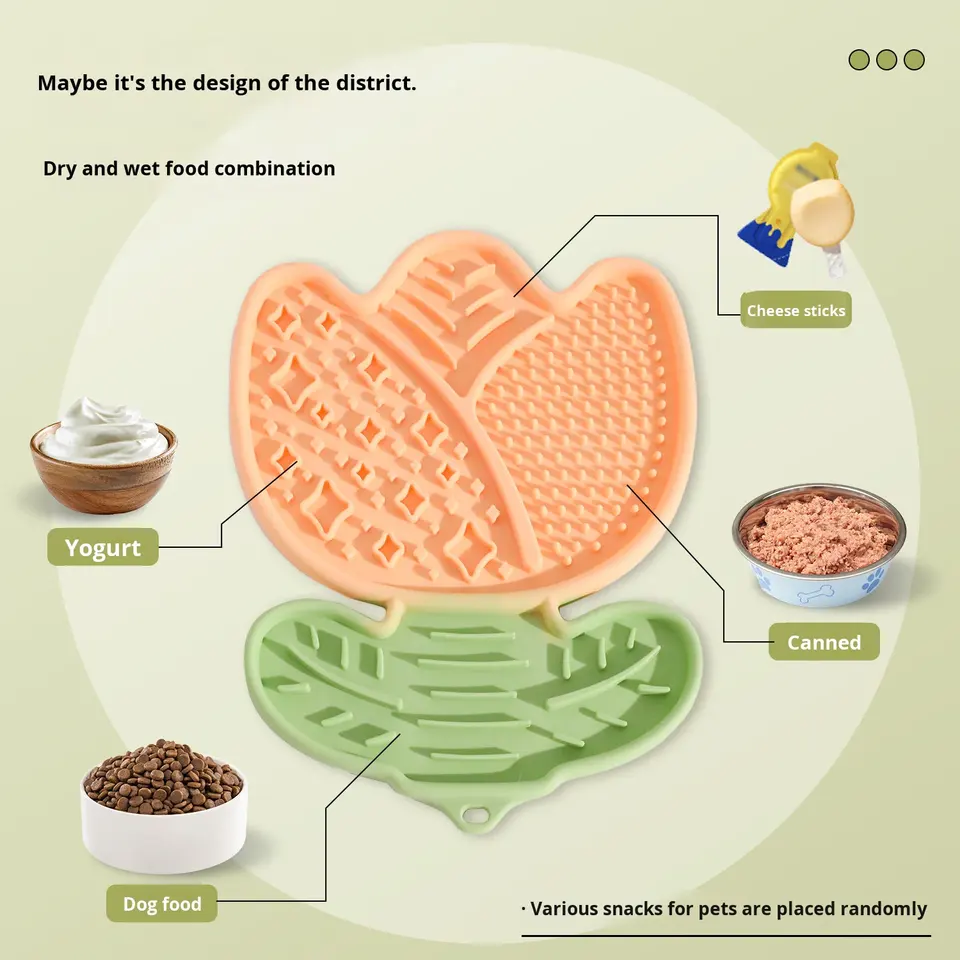 Maybe it's the design of the district.

Dry and wet food combination

Cheese sticks

Yogurt

Canned

Dog food

· Various snacks for pets are placed randomly