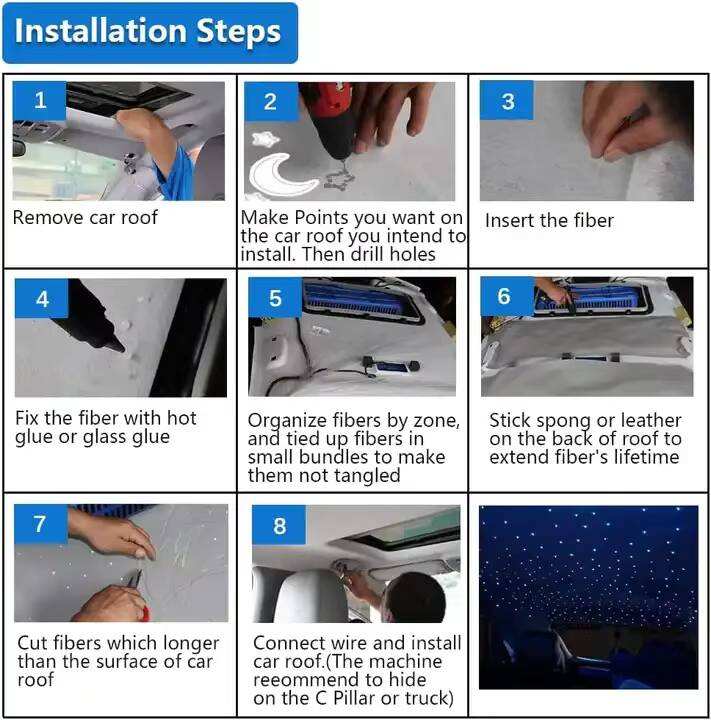 Installation Steps

1

Remove car roof

2

Make Points you want on the car roof you intend to install. Then drill holes

3

Insert the fiber

4

Fix the fiber with hot glue or glass glue

5

Organize fibers by zone, and tied up fibers in small bundles to make them not tangled

6

Stick spong or leather on the back of roof to extend fiber's lifetime

7

Cut fibers which longer than the surface of car roof

8

Connect wire and install car roof.(The machine reeommend to hide on the C Pillar or truck)